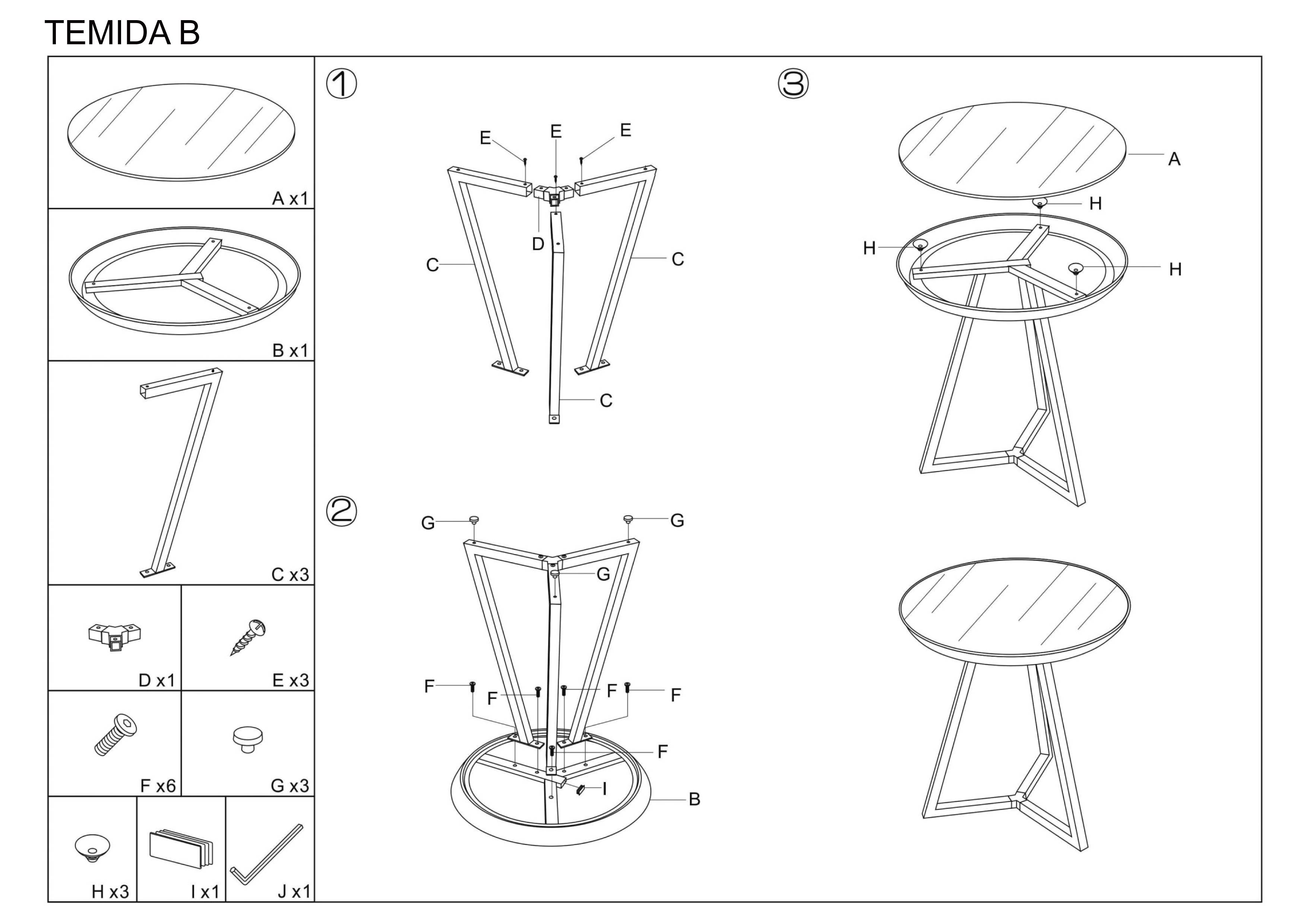 TEMIDA B

A x1

B x1

C x3

D x1

E x3

F x6

G x3

H x3

I x1

J x1

①

E E E

D

C C

C

②

G G

G

F F F F

F

I

B

③

A

H

H H