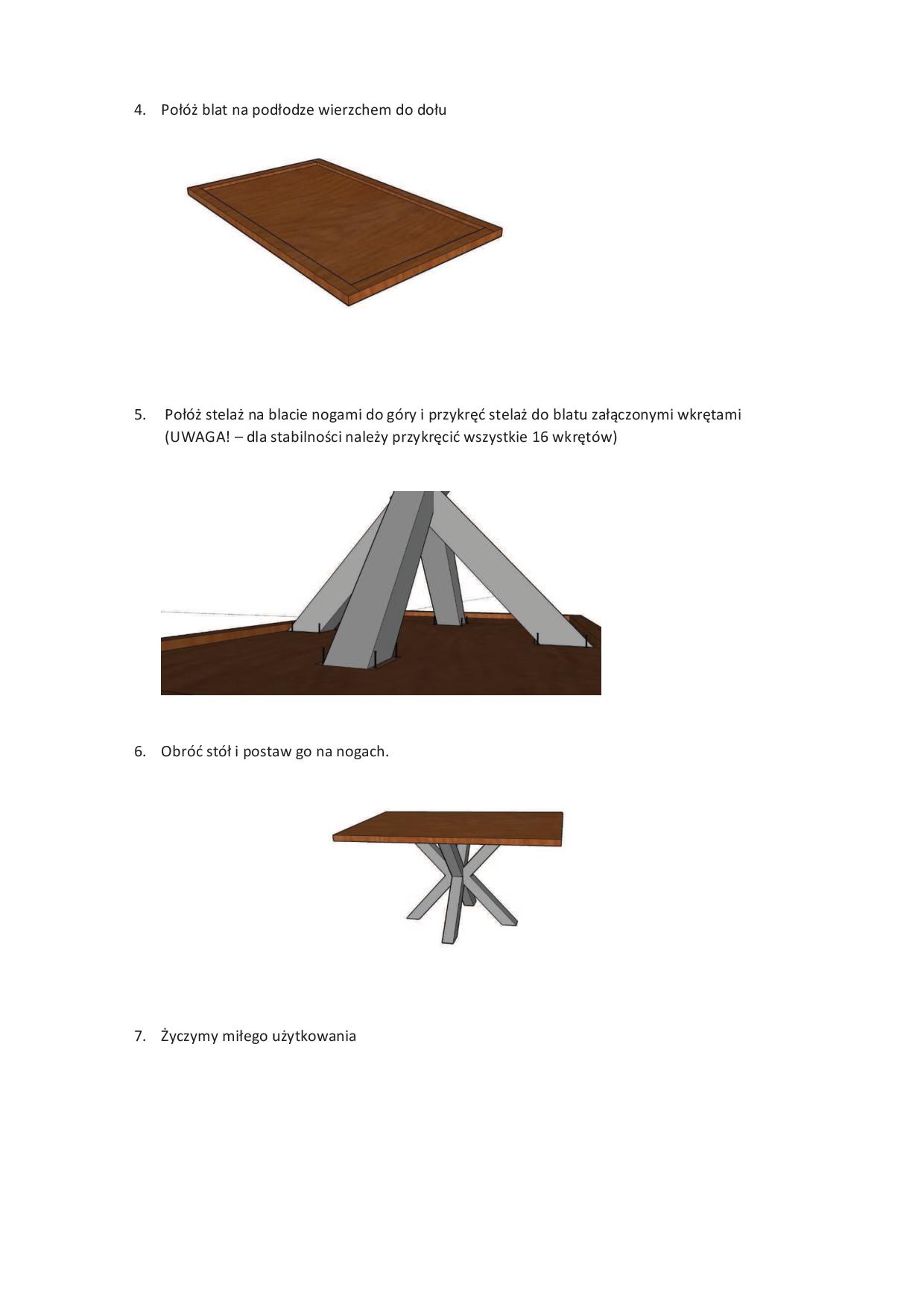 4. Połóż blat na podłodze wierzchem do dołu

5. Połóż stelaż na blacie nogami do góry i przykręć stelaż do blatu załączonymi wkrętami (UWAGA! – dla stabilności należy przykręcić wszystkie 16 wkrętów)

6. Obróć stół i postaw go na nogach.

7. Życzymy miłego użytkowania