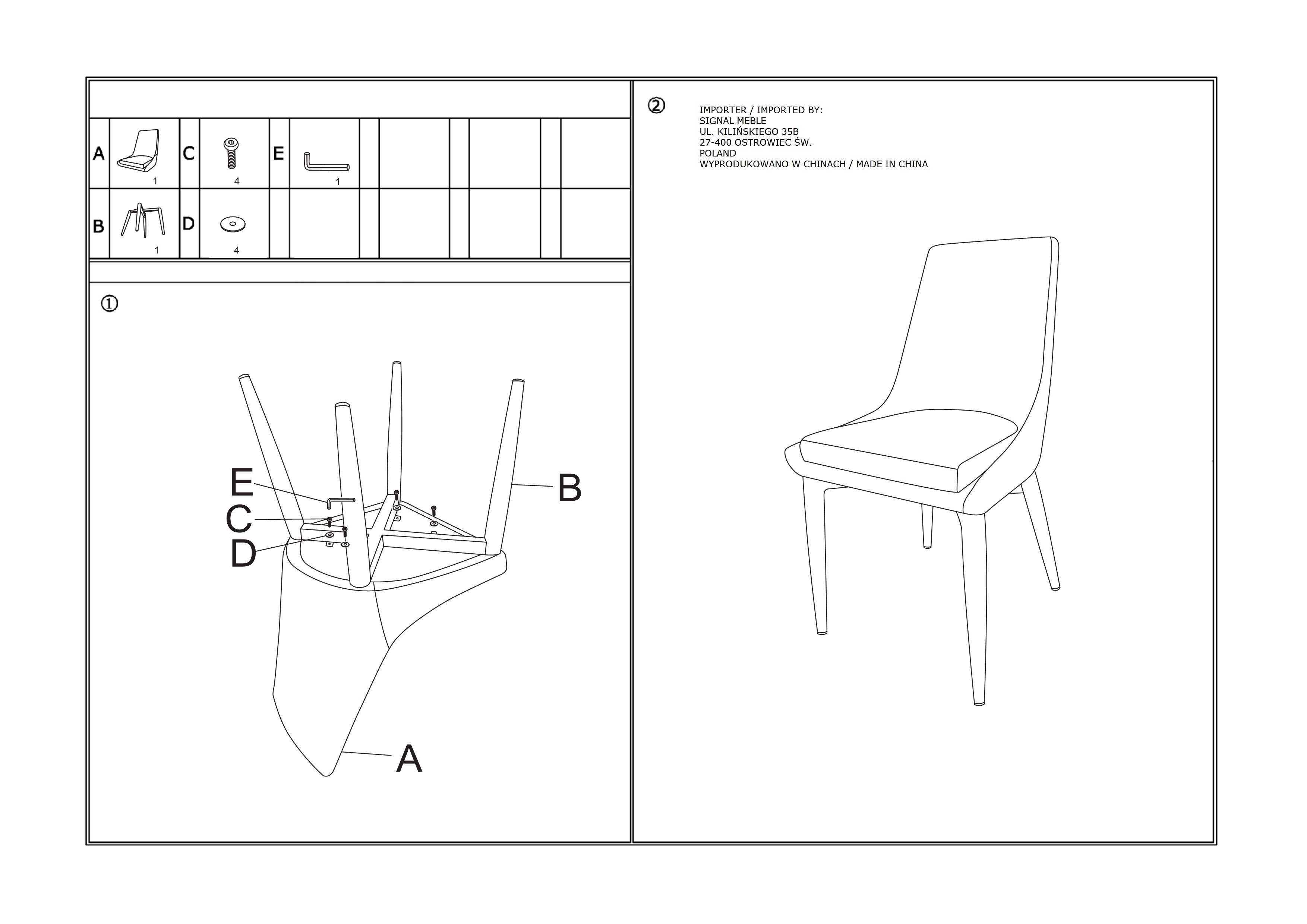 | A | 1 | C | 4 | E | 1 | | | | | | |
|---|---|---|---|---|---|---|---|---|---|---|---|
| B | 1 | D | 4 | | | | | | | | |

①

E

C

D

B

A

②

IMPORTER / IMPORTED BY:
SIGNAL MEBLE
UL. KILIŃSKIEGO 35B
27-400 OSTROWIEC ŚW.
POLAND
WYPRODUKOWANO W CHINACH / MADE IN CHINA