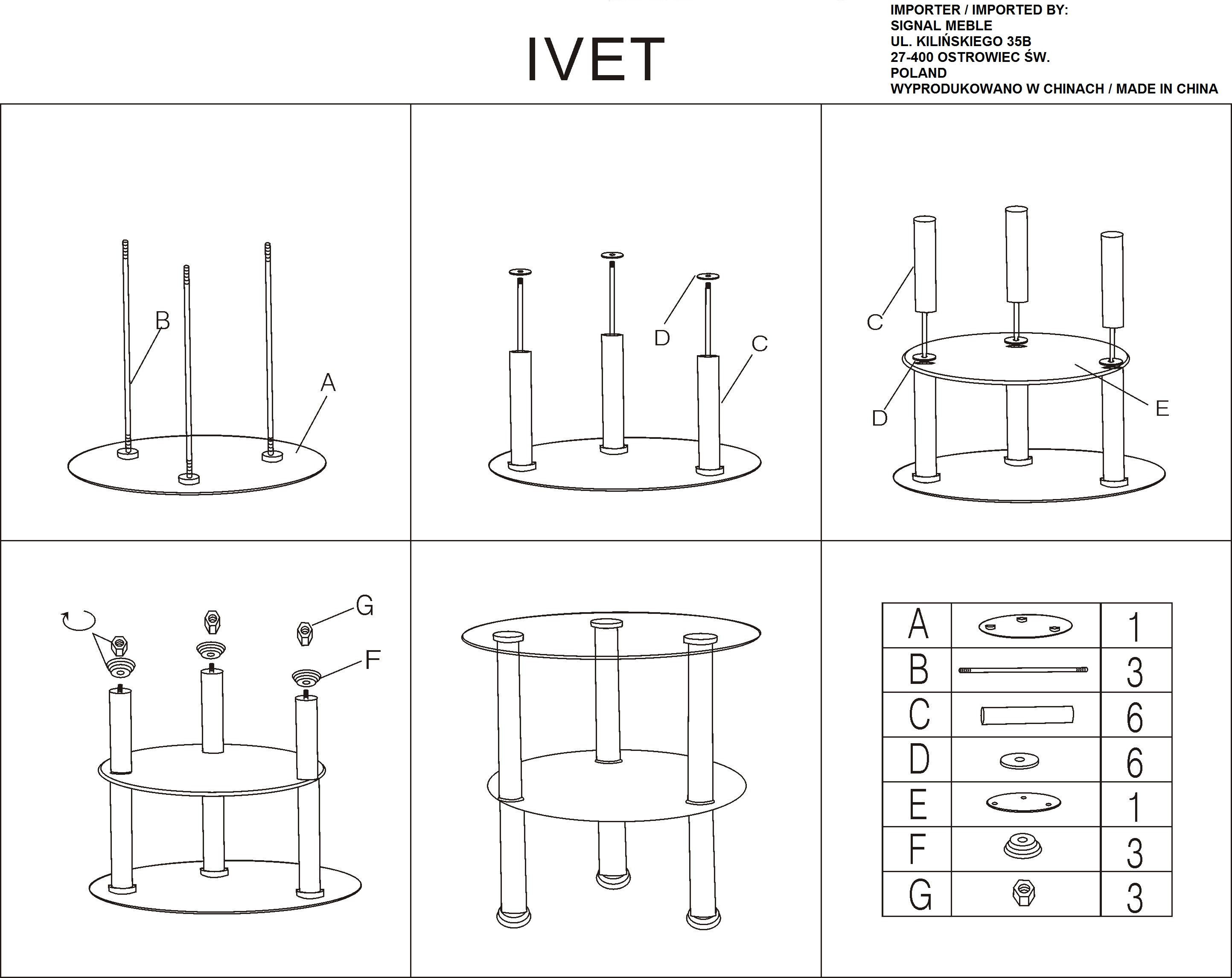 IVET

IMPORTER / IMPORTED BY:
SIGNAL MEBLE
UL. KILIŃSKIEGO 35B
27-400 OSTROWIEC ŚW.
POLAND
WYPRODUKOWANO W CHINACH / MADE IN CHINA

B
A

D
C

C
D
E

G
F

| A | | 1 |
|---|---|---|
| B | | 3 |
| C | | 6 |
| D | | 6 |
| E | | 1 |
| F | | 3 |
| G | | 3 |