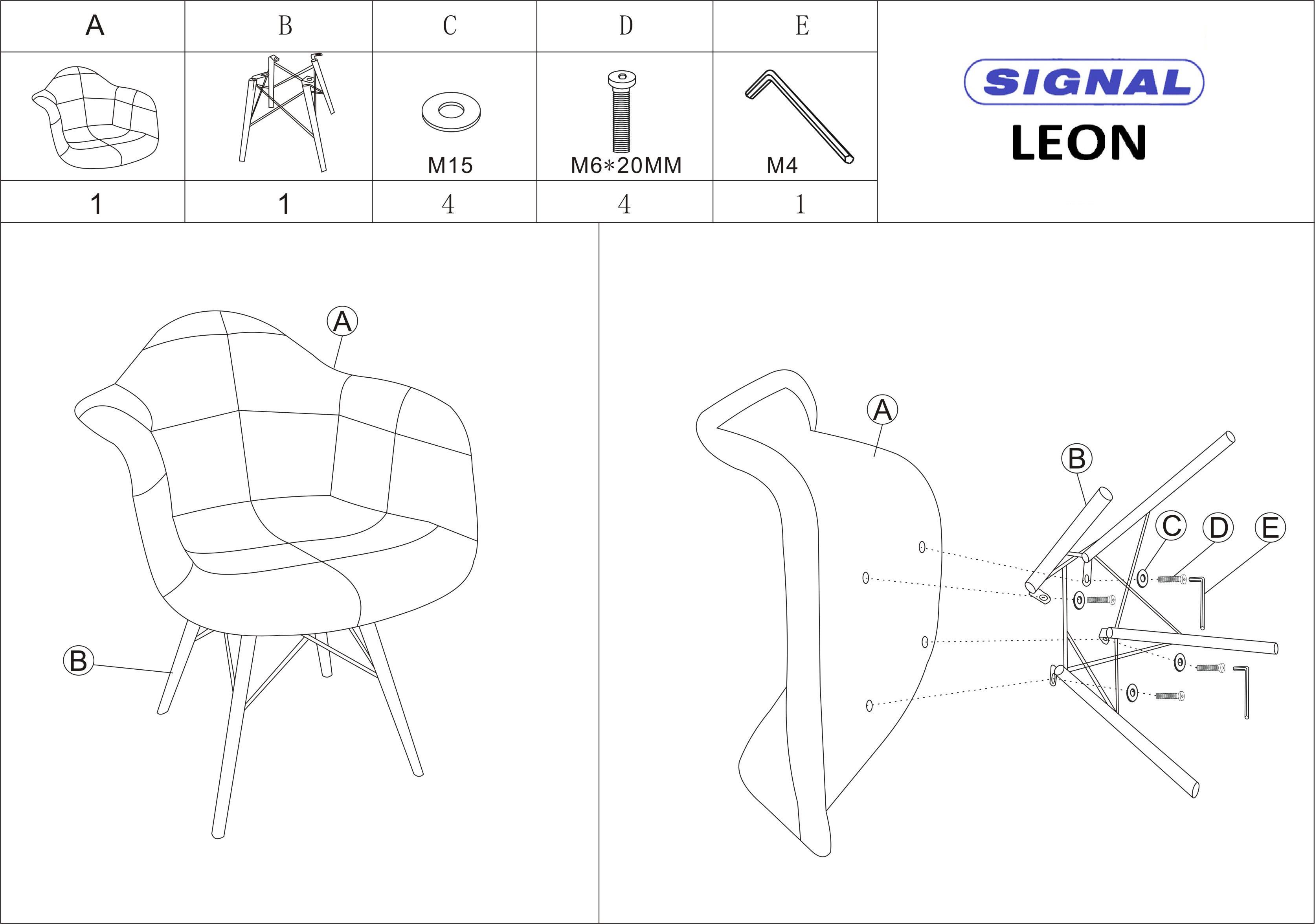 | A | B | C | D | E |
|---|---|---|---|---|
|  |  | M15 | M6*20MM | M4 |
| 1 | 1 | 4 | 4 | 1 |

SIGNAL
LEON

A
B

A
B
C
D
E