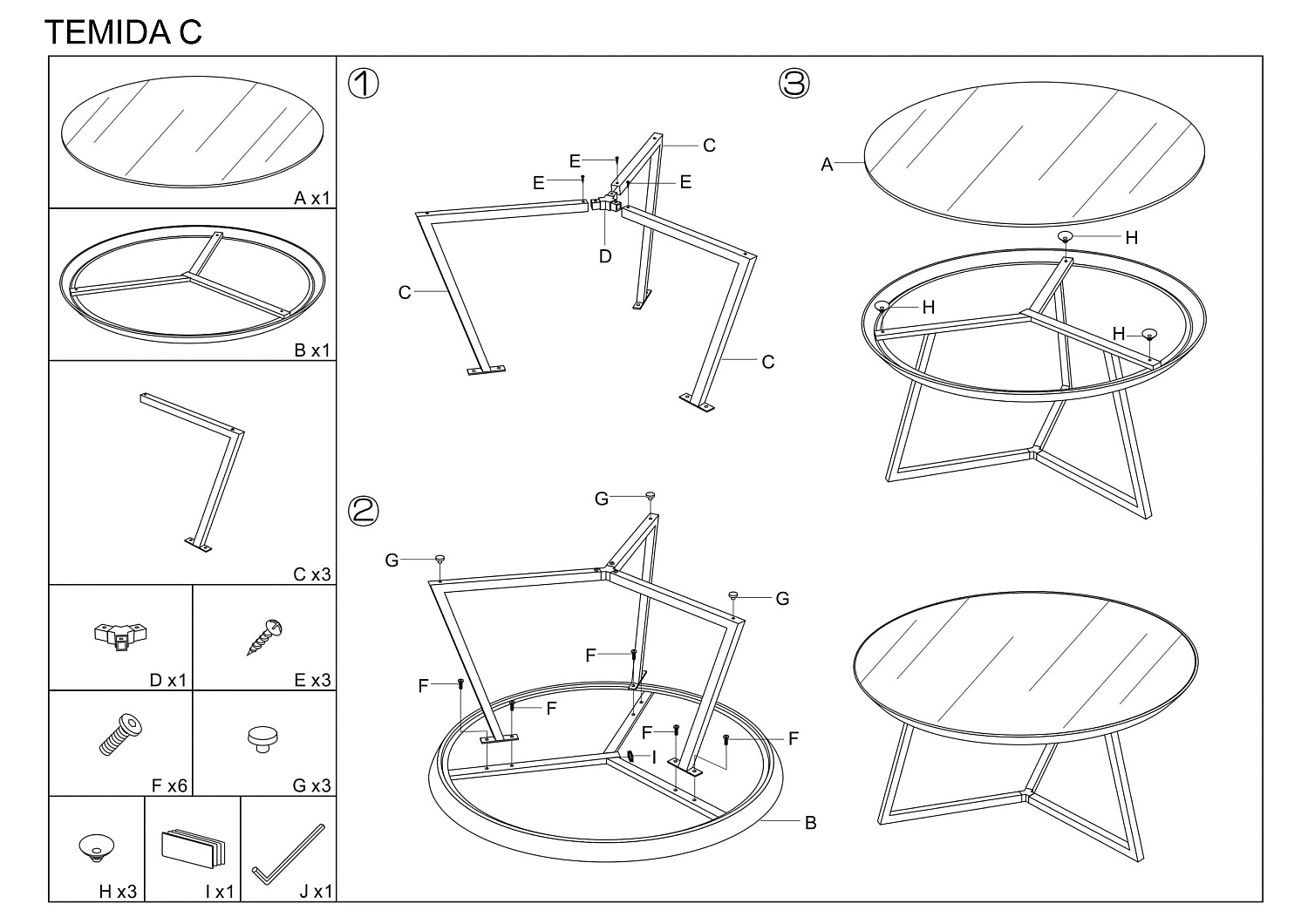 TEMIDA C

A x1

B x1

C x3

D x1

E x3

F x6

G x3

H x3

I x1

J x1

①

E
E
E
C
D
C
C

②

G
G
G
F
F
F
F
F
I
B

③

A
H
H
H