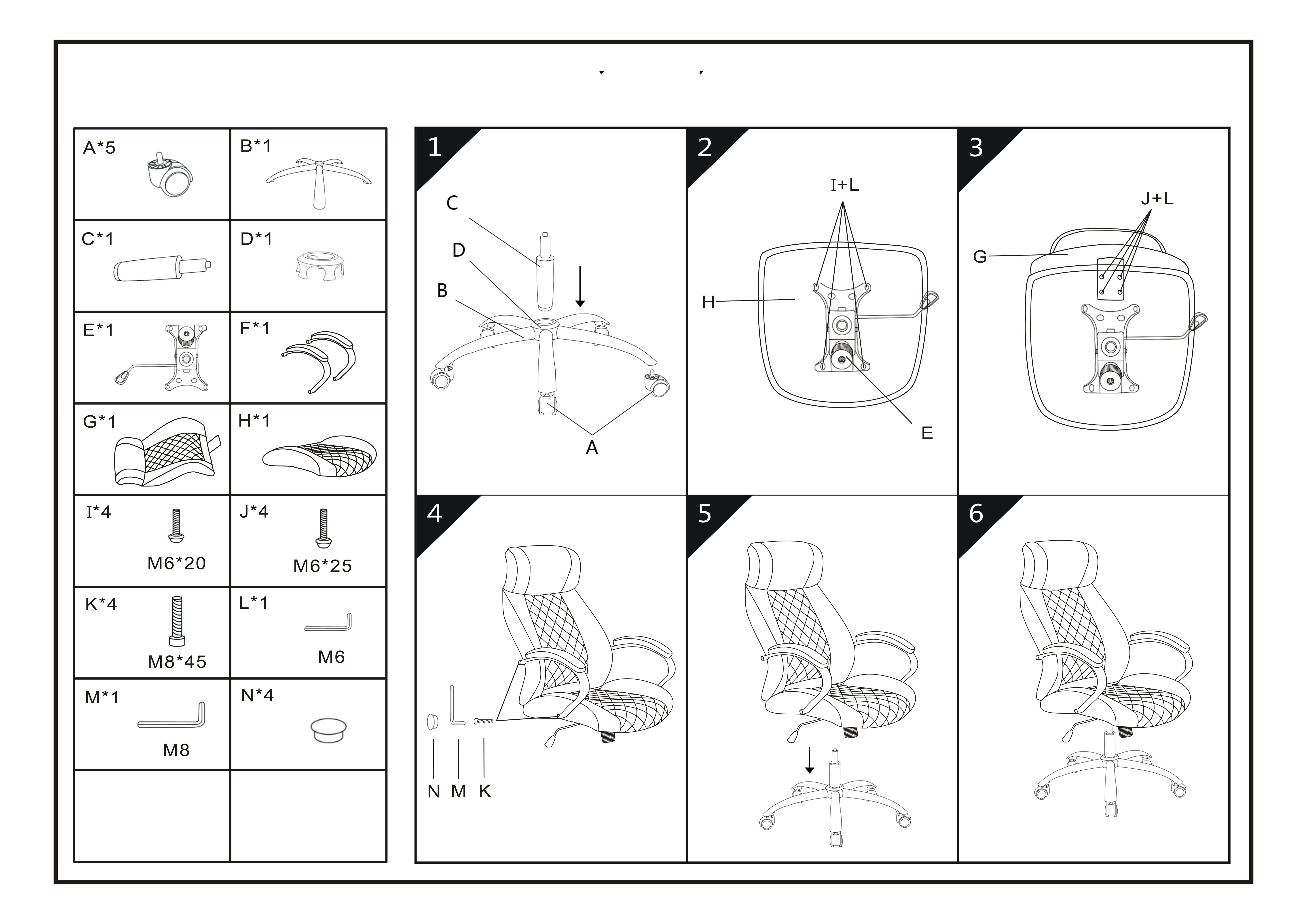 | A*5 | B*1 |
|---|---|
| C*1 | D*1 |
| E*1 | F*1 |
| G*1 | H*1 |
| I*4 M6*20 | J*4 M6*25 |
| K*4 M8*45 | L*1 M6 |
| M*1 M8 | N*4 |
| | |

1
C
D
B
A

2
I+L
H
E

3
J+L
G

4
N M K

5

6