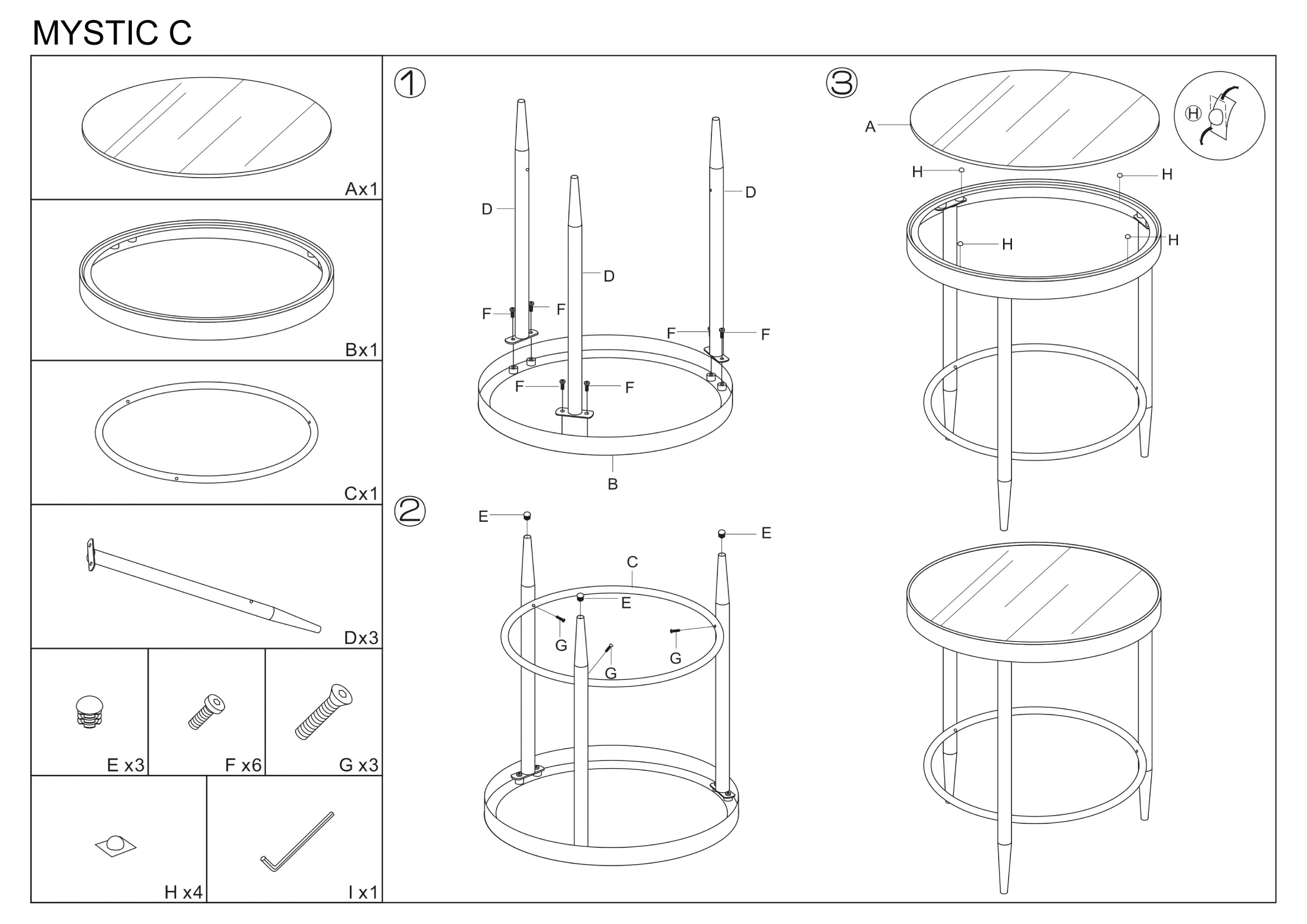 MYSTIC C

Ax1

Bx1

Cx1

Dx3

E x3

F x6

G x3

H x4

I x1

①

D

D

D

F

F

F

F

F

F

B

②

E

E

C

E

G

G

G

③

A

H

H

H

H

H