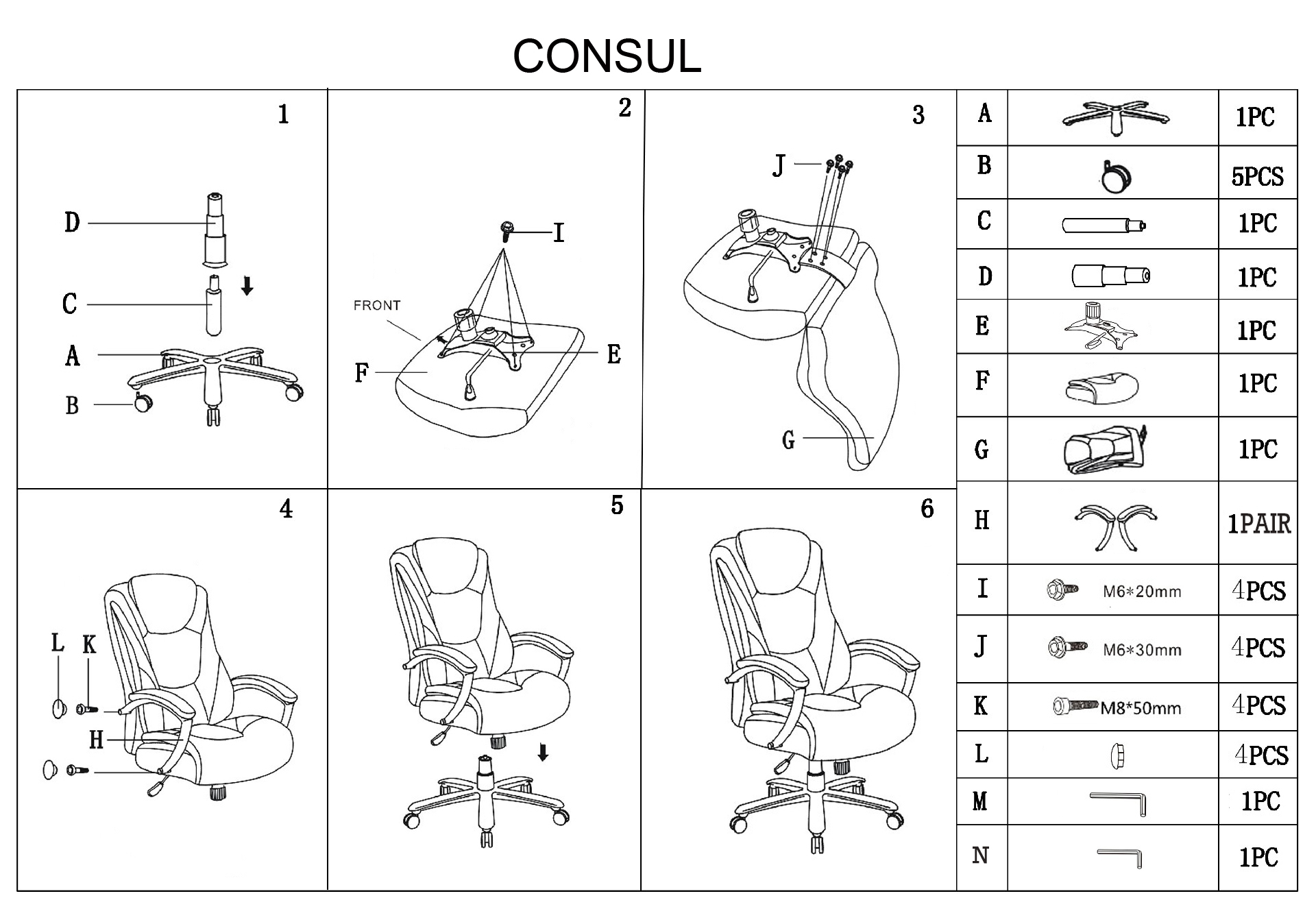 CONSUL

1

D

C

A

B

2

I

FRONT

F

E

3

J

G

4

L K

H

5

6

| A |  | 1PC |
|---|---|---|
| B |  | 5PCS |
| C |  | 1PC |
| D |  | 1PC |
| E |  | 1PC |
| F |  | 1PC |
| G |  | 1PC |
| H |  | 1PAIR |
| I | M6*20mm | 4PCS |
| J | M6*30mm | 4PCS |
| K | M8*50mm | 4PCS |
| L |  | 4PCS |
| M |  | 1PC |
| N |  | 1PC |