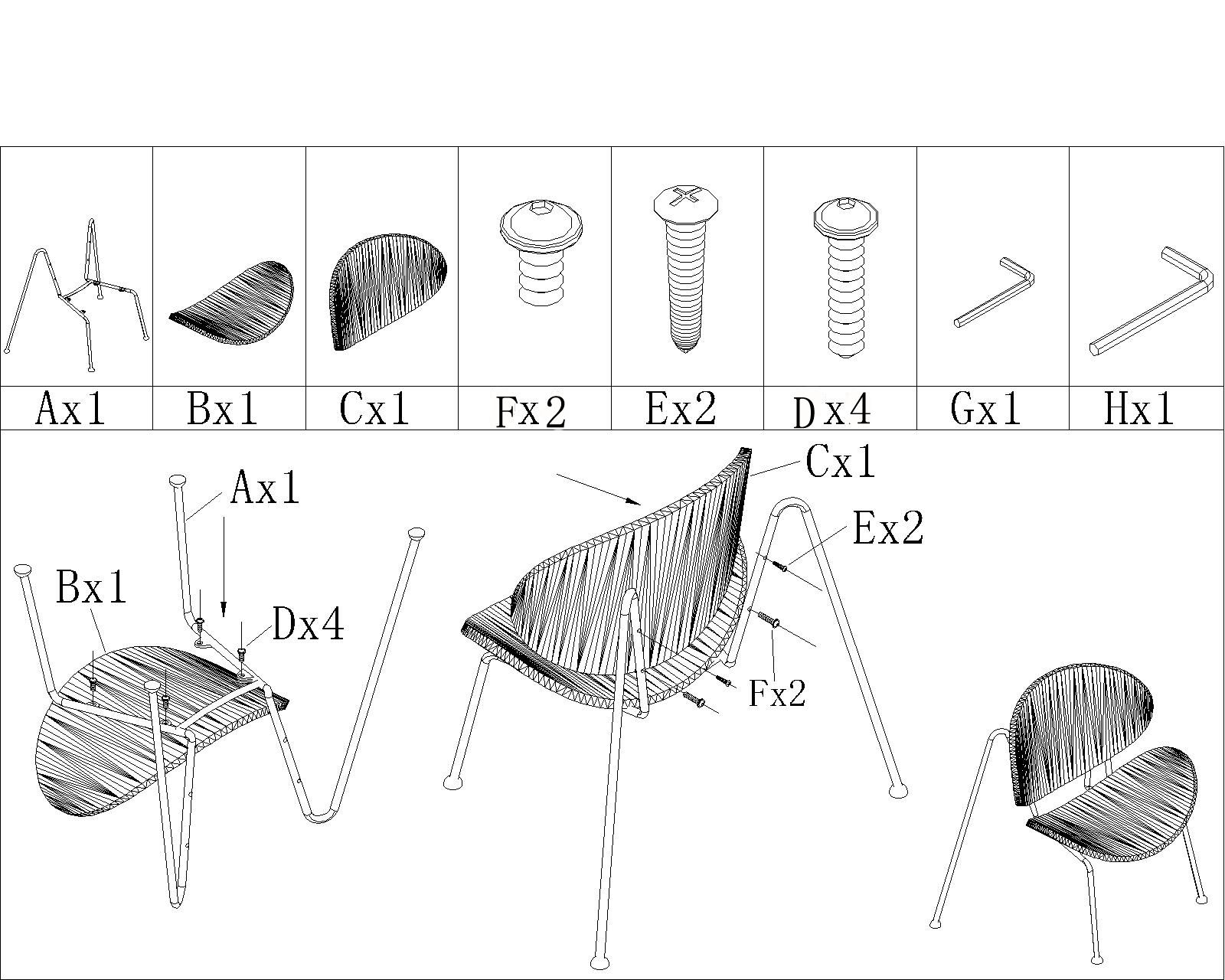 | Ax1 | Bx1 | Cx1 | Fx2 | Ex2 | Dx4 | Gx1 | Hx1 |
|---|---|---|---|---|---|---|---|

Ax1
Bx1
Dx4

Cx1
Ex2
Fx2