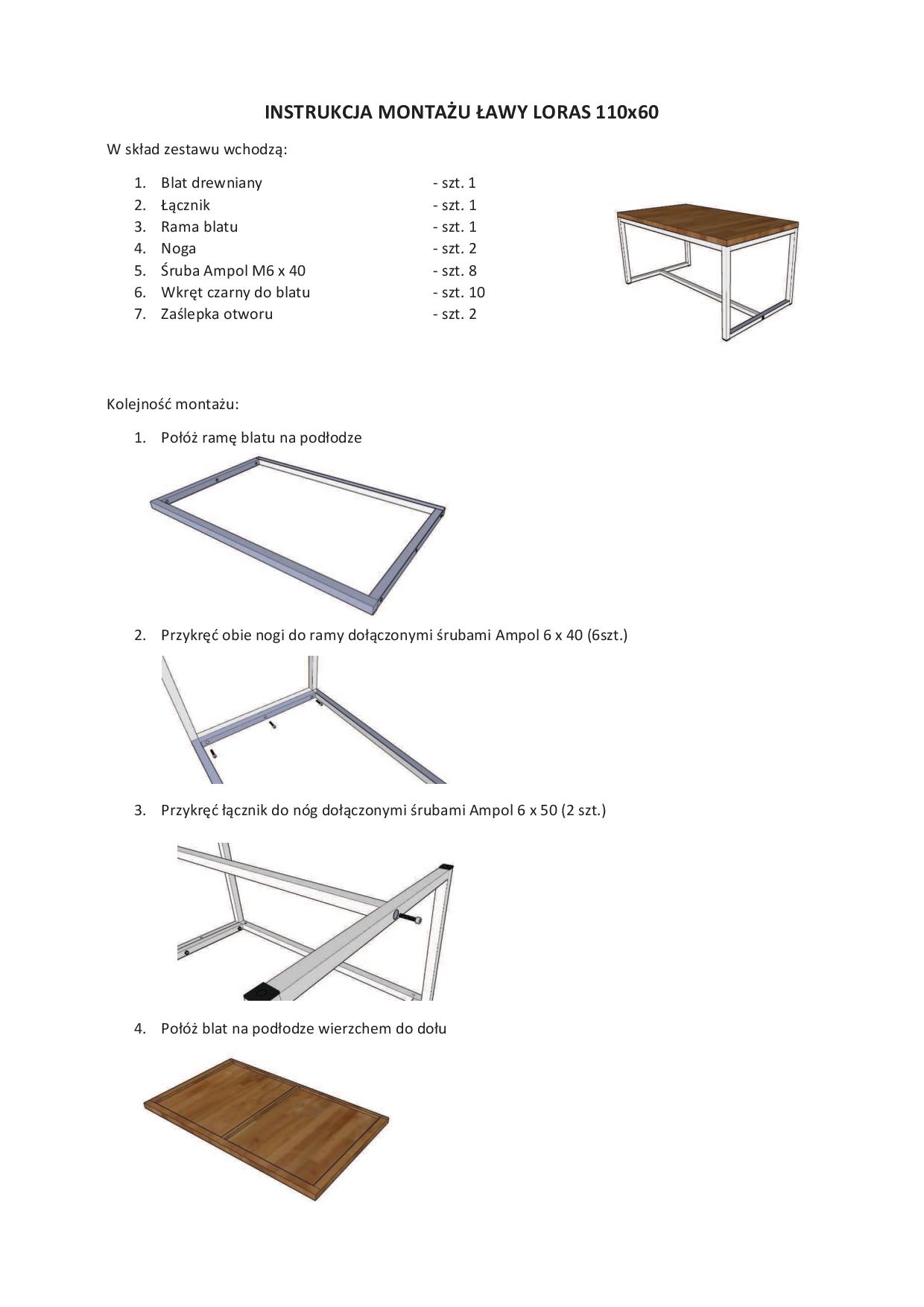 INSTRUKCJA MONTAŻU ŁAWY LORAS 110x60

W skład zestawu wchodzą:

1. Blat drewniany - szt. 1
2. Łącznik - szt. 1
3. Rama blatu - szt. 1
4. Noga - szt. 2
5. Śruba Ampol M6 x 40 - szt. 8
6. Wkręt czarny do blatu - szt. 10
7. Zaślepka otworu - szt. 2

Kolejność montażu:

1. Połóż ramę blatu na podłodze

2. Przykręć obie nogi do ramy dołączonymi śrubami Ampol 6 x 40 (6szt.)

3. Przykręć łącznik do nóg dołączonymi śrubami Ampol 6 x 50 (2 szt.)

4. Połóż blat na podłodze wierzchem do dołu