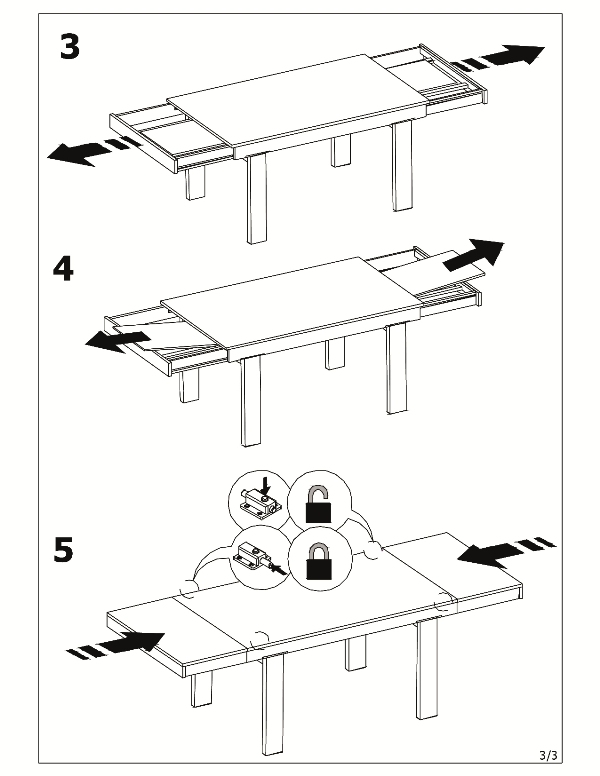 3

4

5

3/3