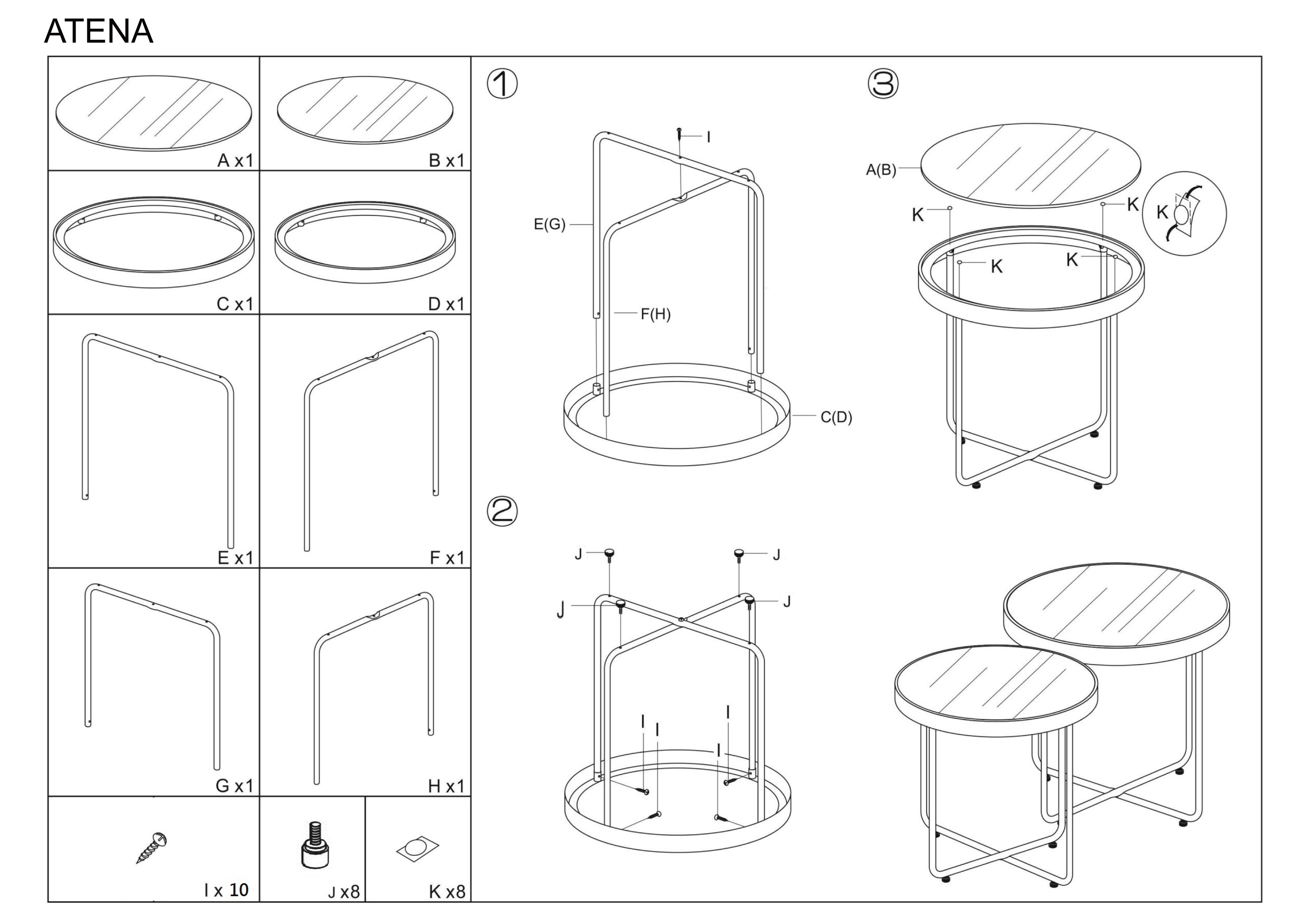 ATENA

A x1

B x1

C x1

D x1

E x1

F x1

G x1

H x1

I x 10

J x8

K x8

①

I

E(G)

F(H)

C(D)

②

J

J

J

J

I

I

I

I

③

A(B)

K

K

K

K

K