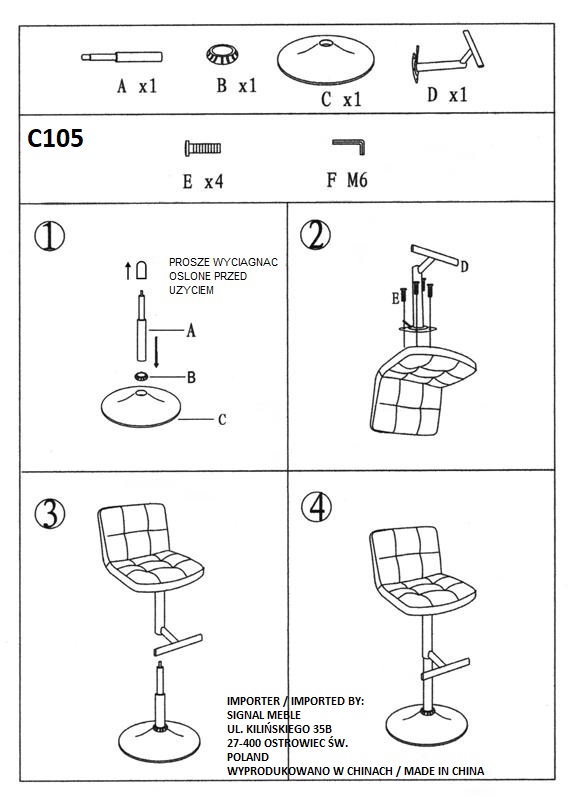 A x1 B x1 C x1 D x1

C105

E x4 F M6

①

PROSZE WYCIAGNAC OSLONE PRZED UZYCIEM

A

B

C

②

D

E

③

④

IMPORTER / IMPORTED BY:
SIGNAL MEBLE
UL. KILIŃSKIEGO 35B
27-400 OSTROWIEC ŚW.
POLAND
WYPRODUKOWANO W CHINACH / MADE IN CHINA