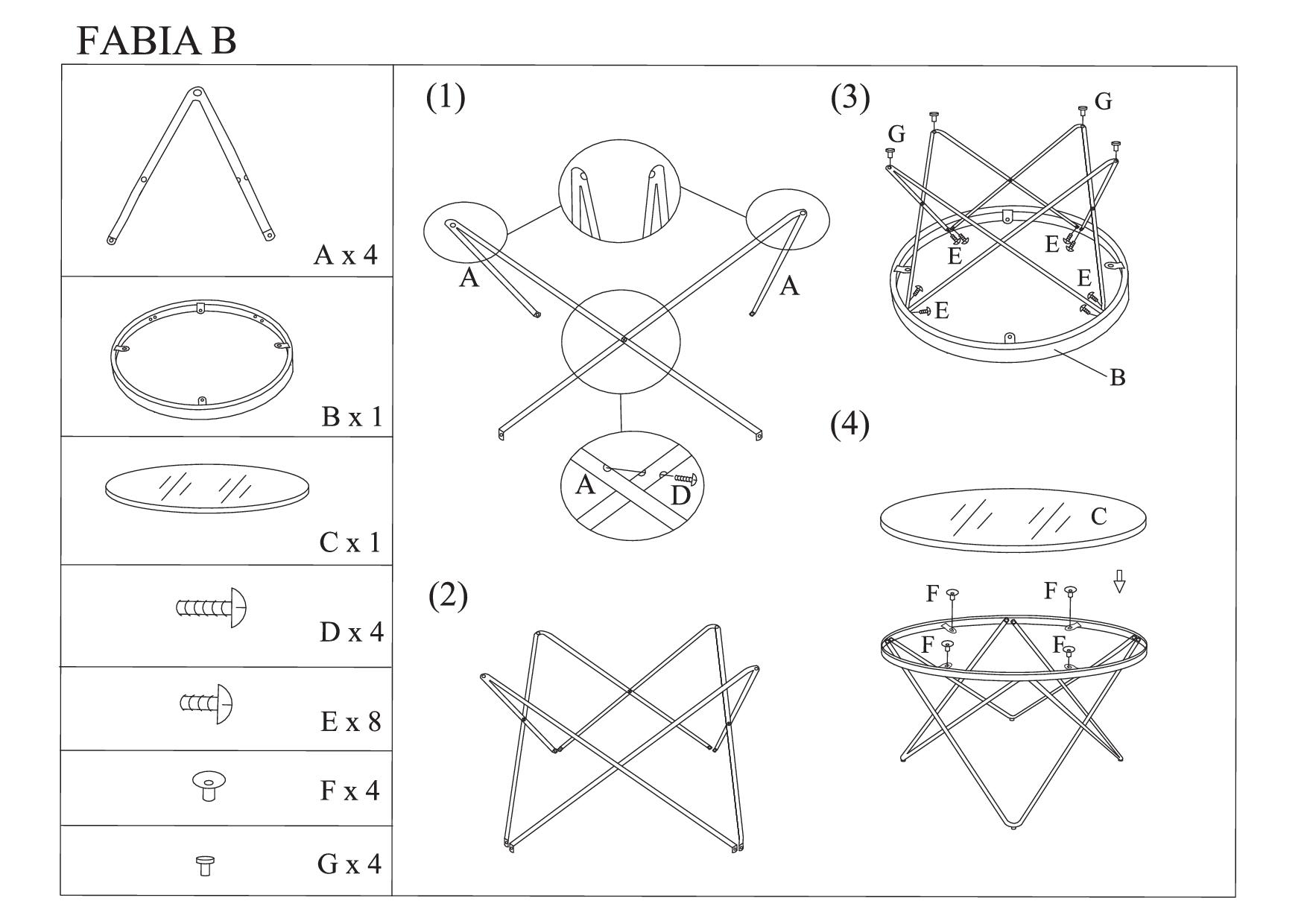 FABIA B

A x 4

B x 1

C x 1

D x 4

E x 8

F x 4

G x 4

(1)

A

A

A

D

(2)

(3)

G

G

E

E

E

E

B

(4)

C

F

F

F

F