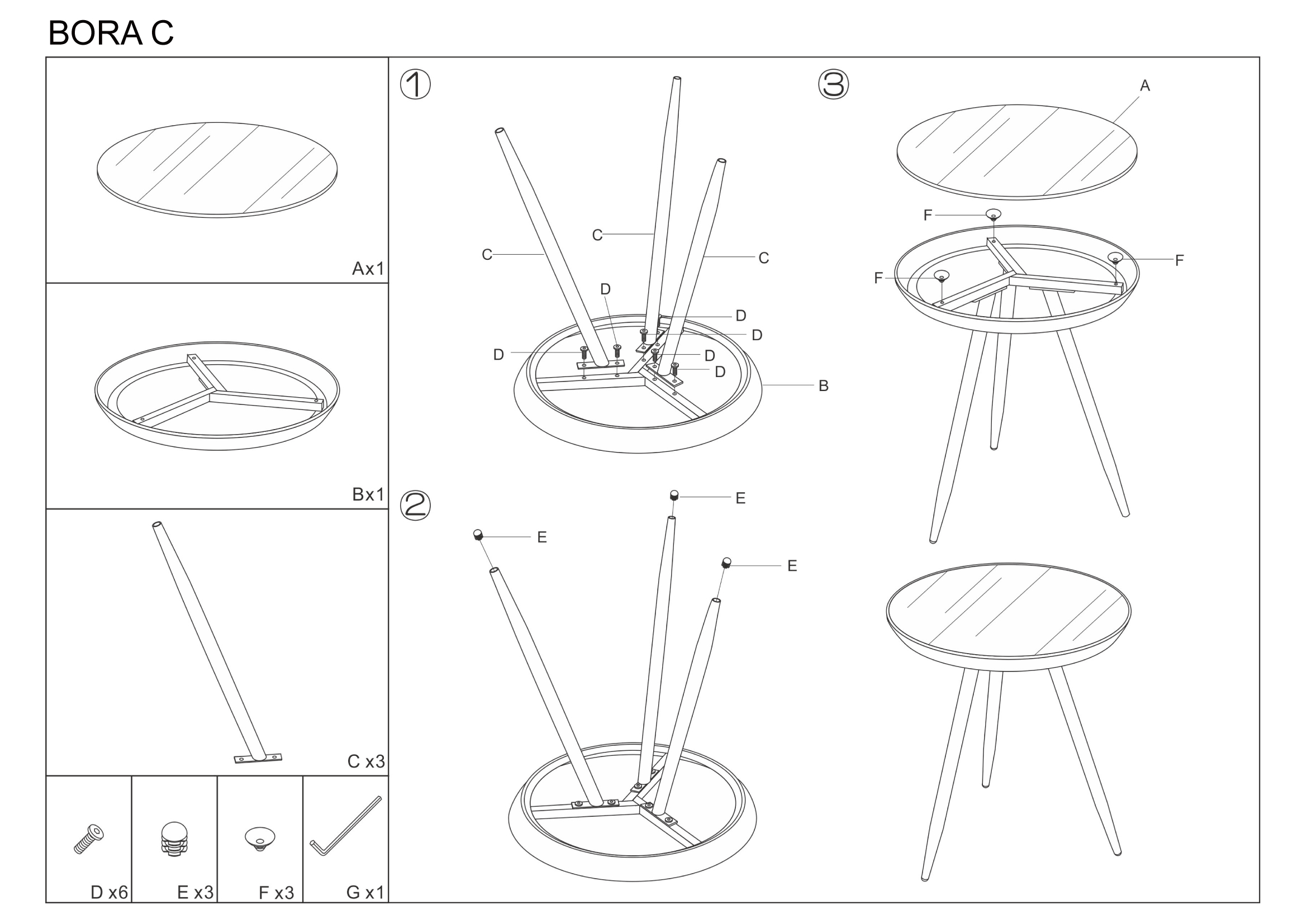 BORA C

Ax1

Bx1

C x3

D x6

E x3

F x3

G x1

①

C

C

C

D

D

D

D

D

D

B

②

E

E

E

③

A

F

F

F