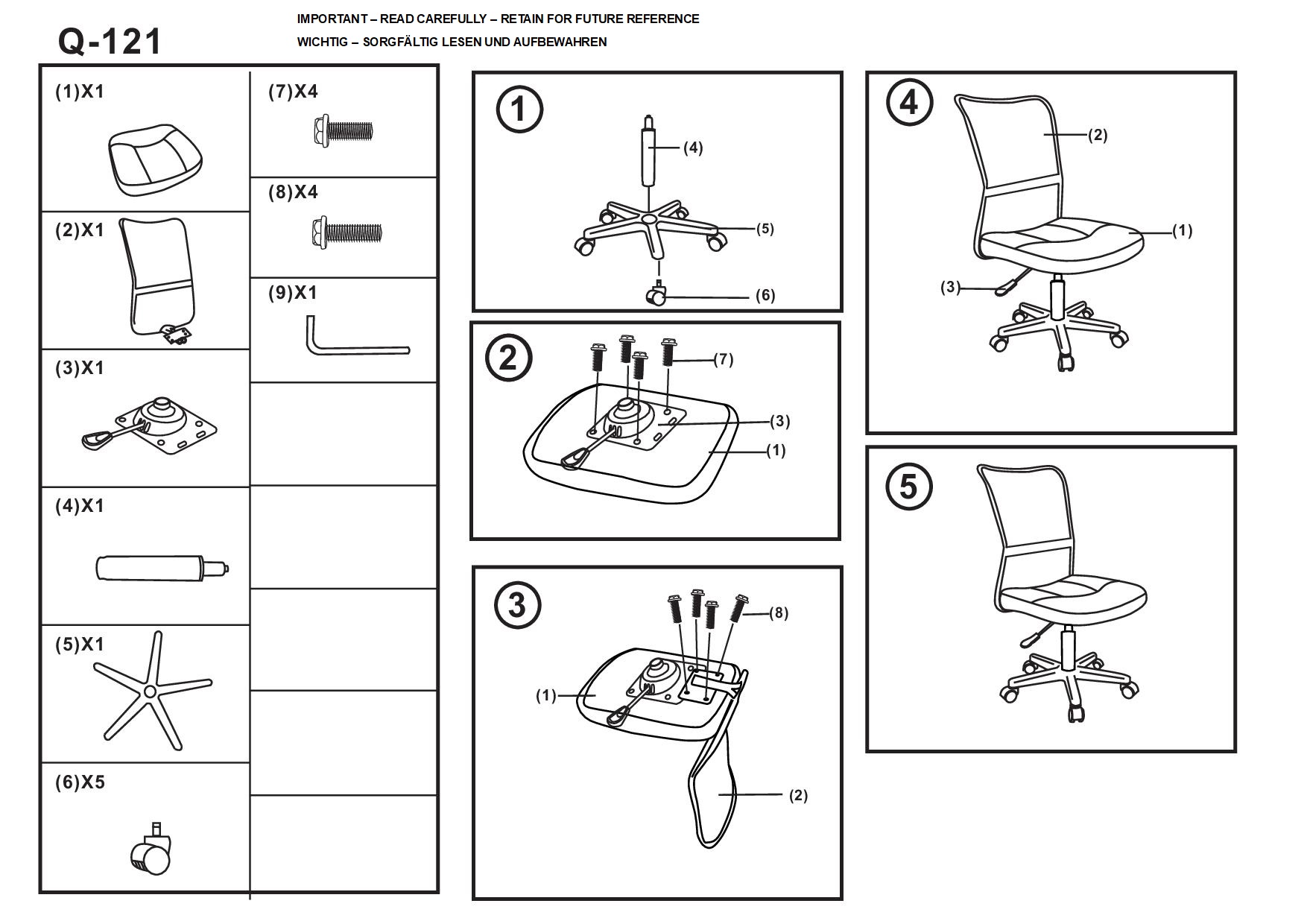 Q-121

IMPORTANT – READ CAREFULLY – RETAIN FOR FUTURE REFERENCE
WICHTIG – SORGFÄLTIG LESEN UND AUFBEWAHREN

(1)X1

(2)X1

(3)X1

(4)X1

(5)X1

(6)X5

(7)X4

(8)X4

(9)X1

1
(4)
(5)
(6)

2
(7)
(3)
(1)

3
(8)
(1)
(2)

4
(2)
(1)
(3)

5