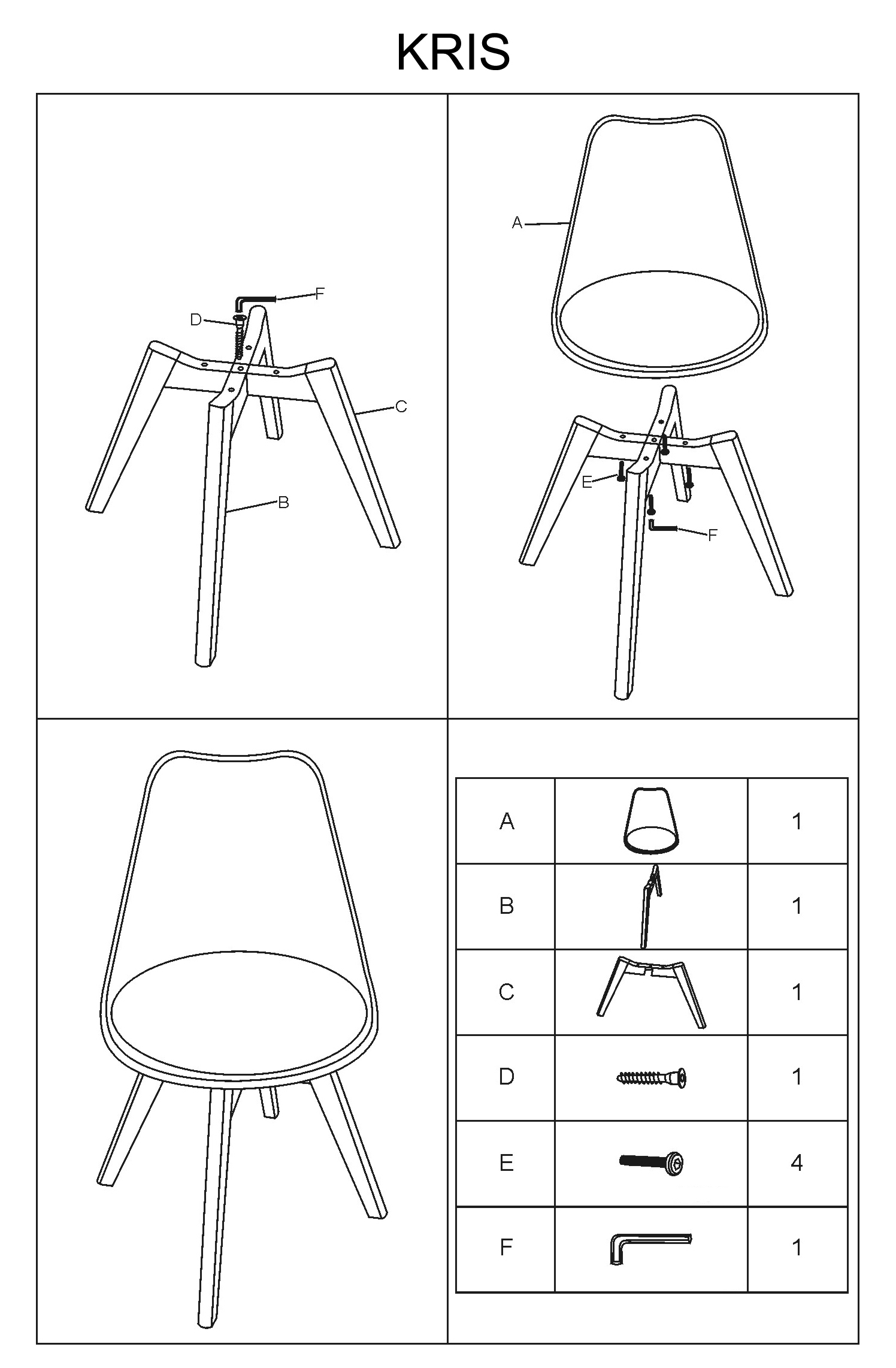 KRIS

F
D
C
B

A
E
F

| A |  | 1 |
|---|---|---|
| B |  | 1 |
| C |  | 1 |
| D |  | 1 |
| E |  | 4 |
| F |  | 1 |