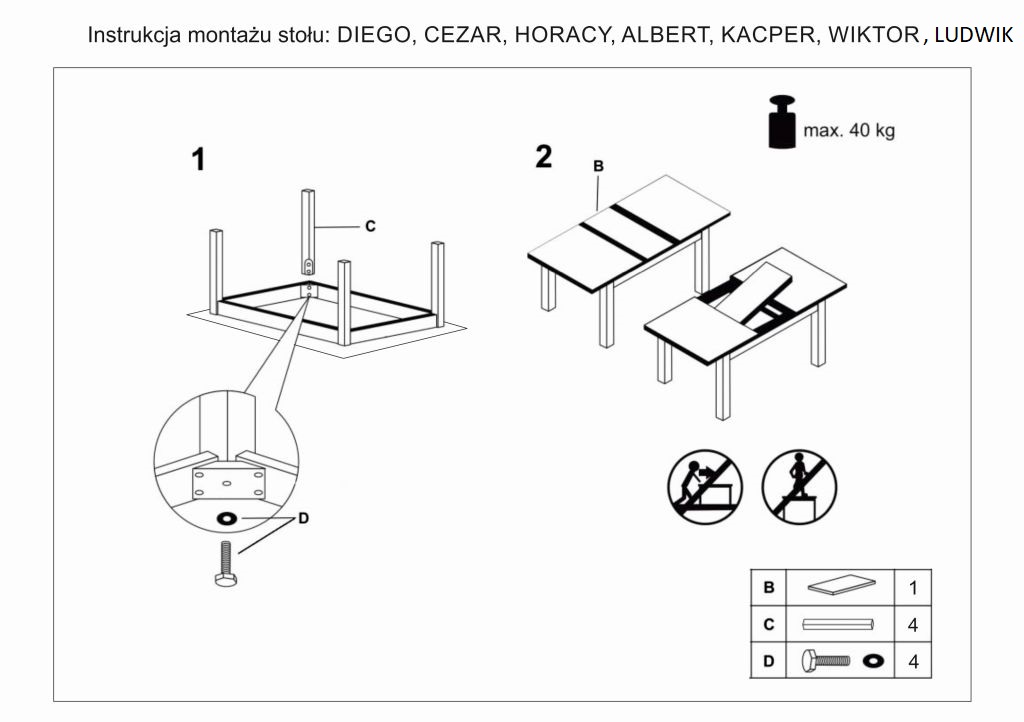 Instrukcja montażu stołu: DIEGO, CEZAR, HORACY, ALBERT, KACPER, WIKTOR, LUDWIK

max. 40 kg

1

C

D

2

B

| B | | 1 |
|---|---|---|
| C | | 4 |
| D | | 4 |