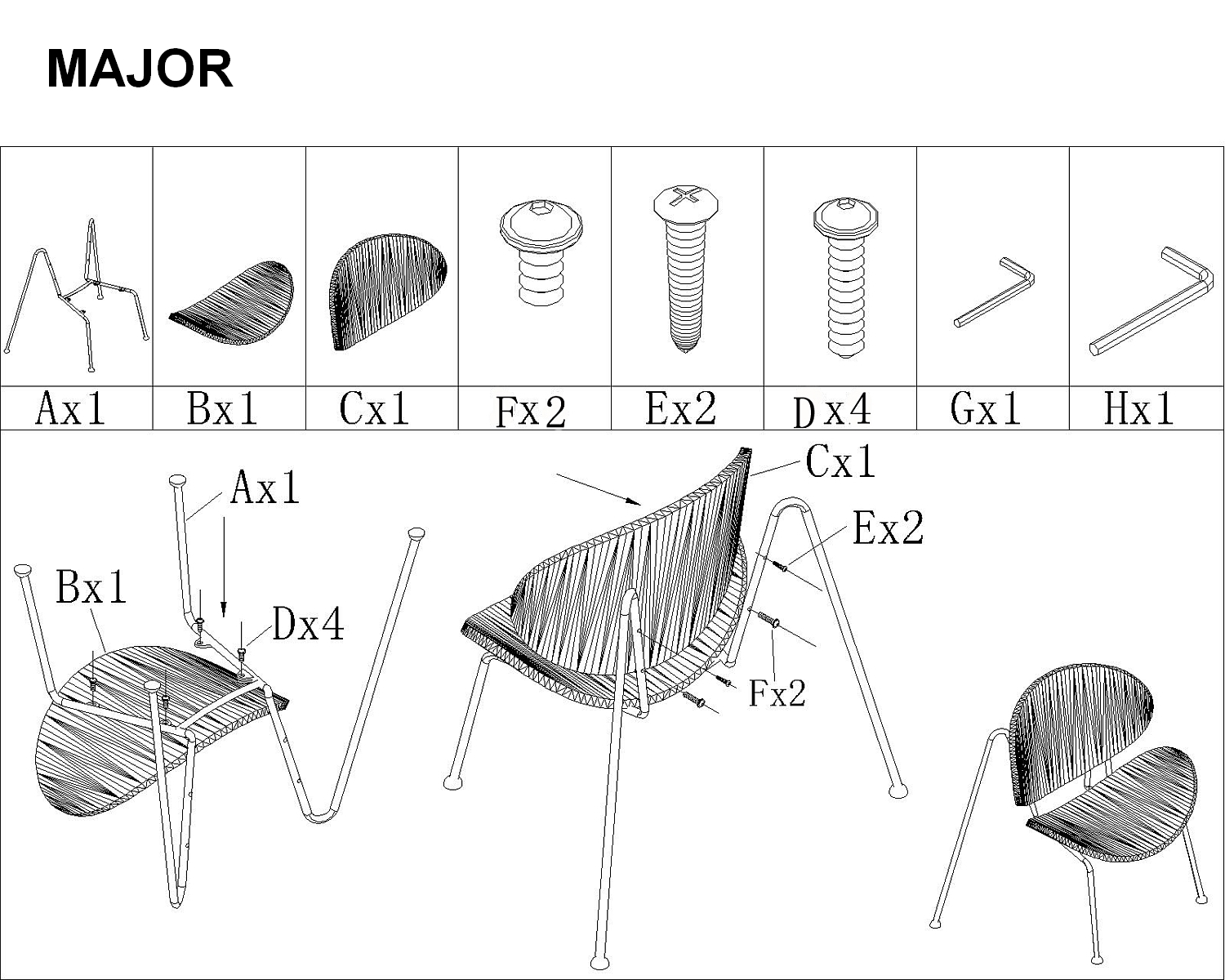 MAJOR

| Ax1 | Bx1 | Cx1 | Fx2 | Ex2 | Dx4 | Gx1 | Hx1 |
|---|---|---|---|---|---|---|---|

Ax1
Bx1
Dx4
Cx1
Ex2
Fx2