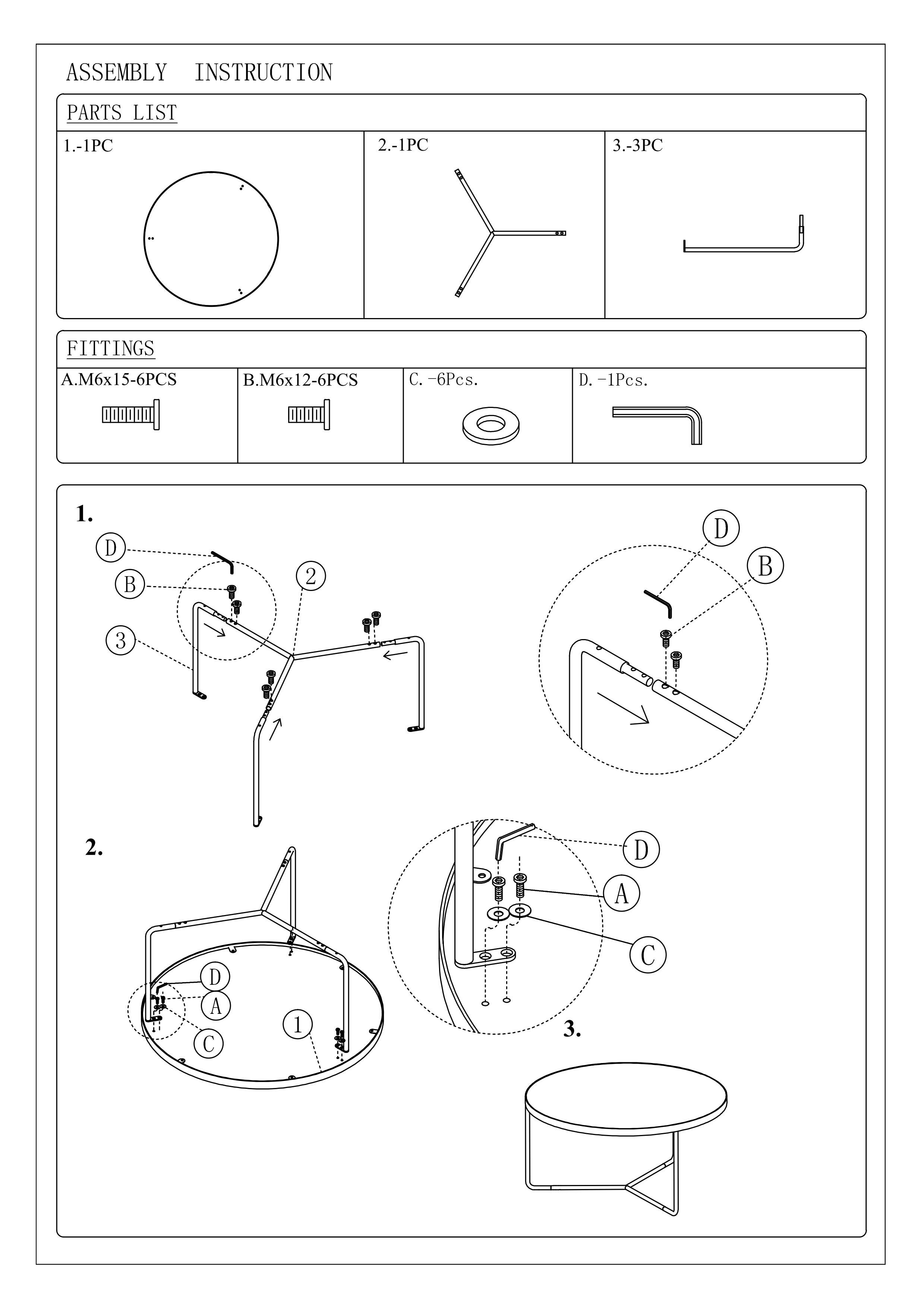 ASSEMBLY INSTRUCTION

PARTS LIST

| 1.-1PC | 2.-1PC | 3.-3PC |
|---|---|---|

FITTINGS

| A.M6x15-6PCS | B.M6x12-6PCS | C.-6Pcs. | D.-1Pcs. |
|---|---|---|---|

1.

D

B

2

3

D

B

2.

D

A

C

1

D

A

C

3.