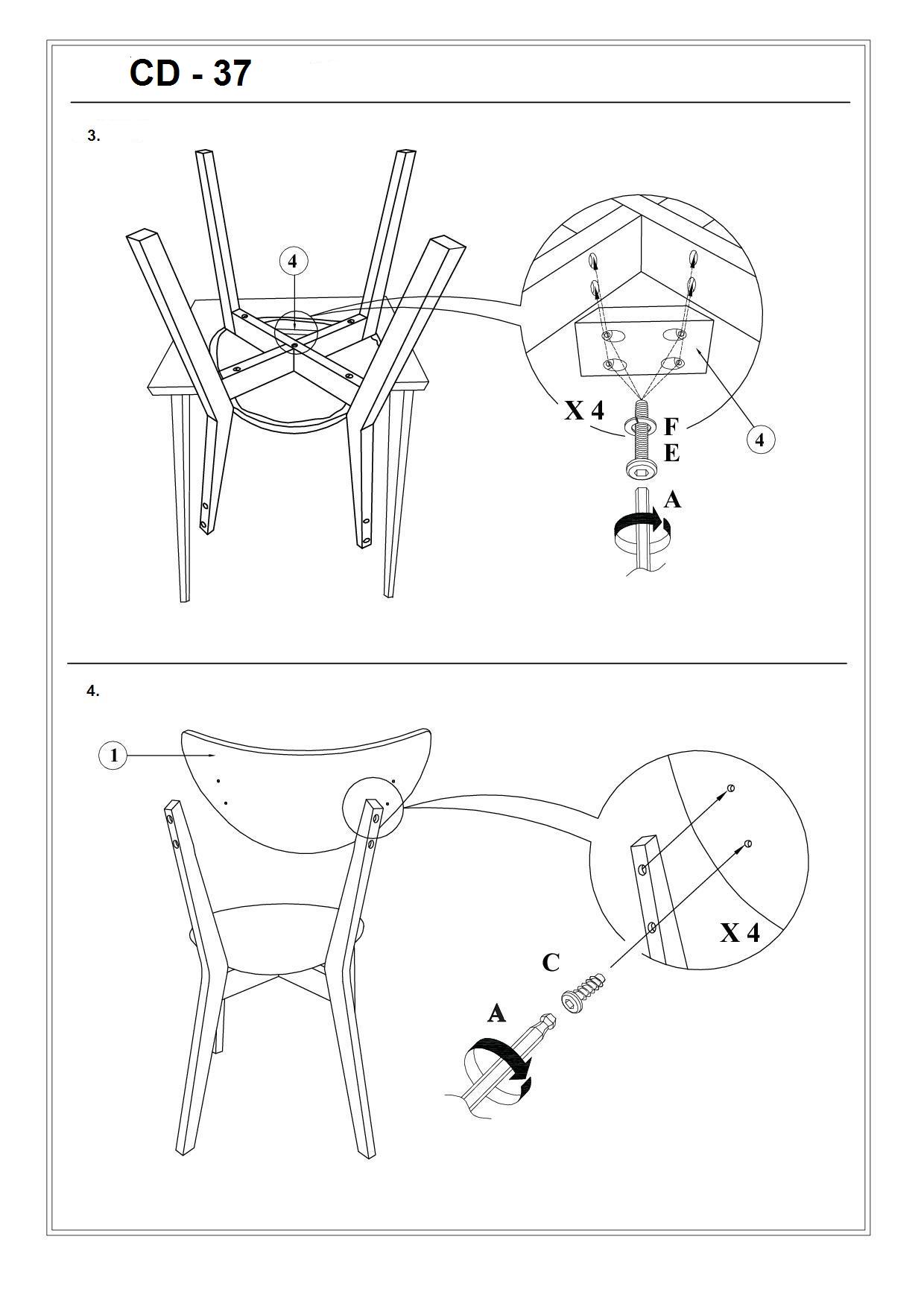 CD - 37

3.

4

X 4

F

E

4

A

4.

1

X 4

C

A