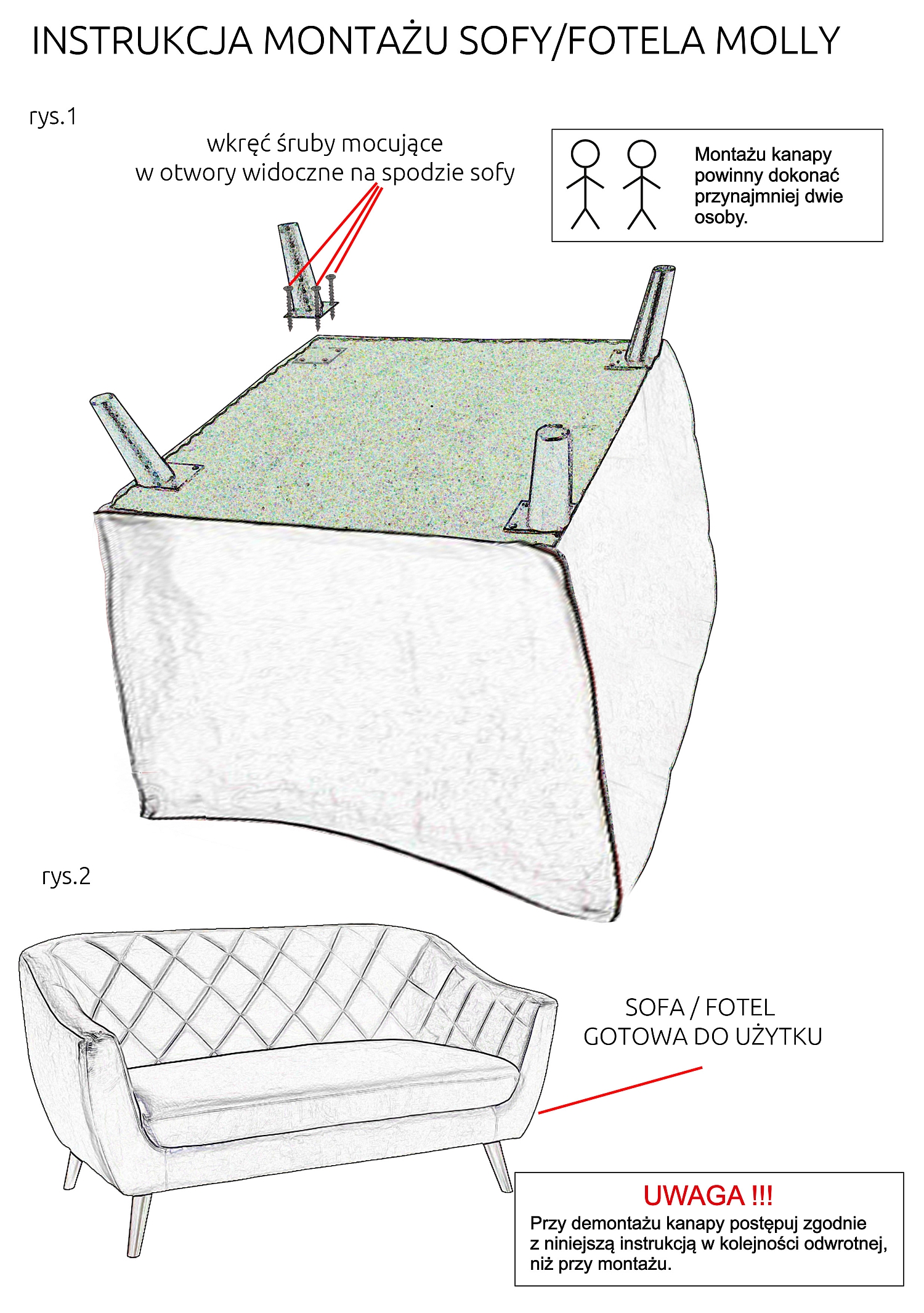 INSTRUKCJA MONTAŻU SOFY/FOTELA MOLLY

rys.1

wkręć śruby mocujące
w otwory widoczne na spodzie sofy

Montażu kanapy powinny dokonać przynajmniej dwie osoby.

rys.2

SOFA / FOTEL
GOTOWA DO UŻYTKU

UWAGA !!!
Przy demontażu kanapy postępuj zgodnie z niniejszą instrukcją w kolejności odwrotnej, niż przy montażu.