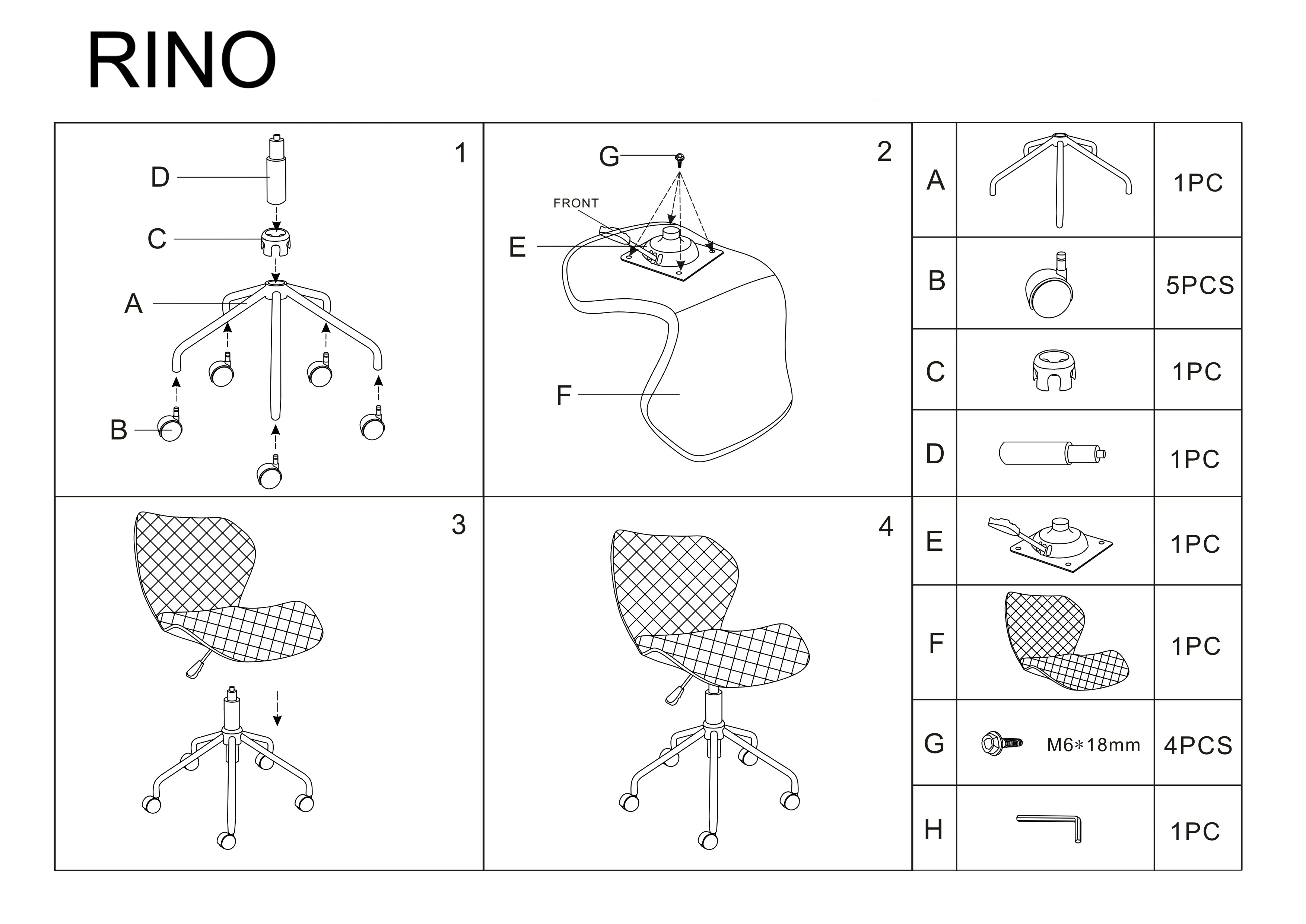 RINO

1
D
C
A
B

2
G
FRONT
E
F

3

4

| A | | 1PC |
|---|---|---|
| B | | 5PCS |
| C | | 1PC |
| D | | 1PC |
| E | | 1PC |
| F | | 1PC |
| G | M6*18mm | 4PCS |
| H | | 1PC |