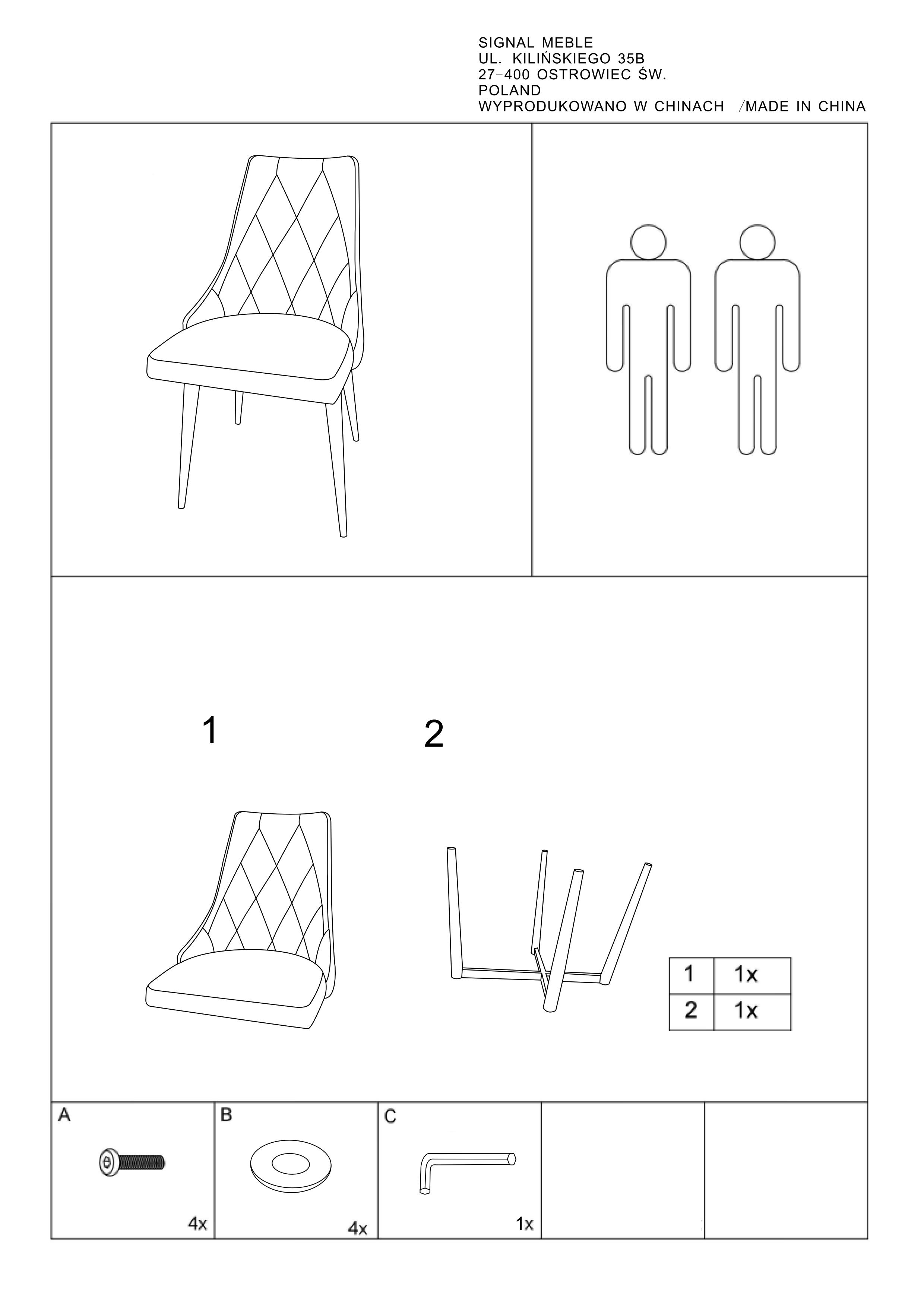 SIGNAL MEBLE
UL. KILIŃSKIEGO 35B
27-400 OSTROWIEC ŚW.
POLAND
WYPRODUKOWANO W CHINACH /MADE IN CHINA

1

2

| 1 | 1x |
|---|---|
| 2 | 1x |

A
4x

B
4x

C
1x