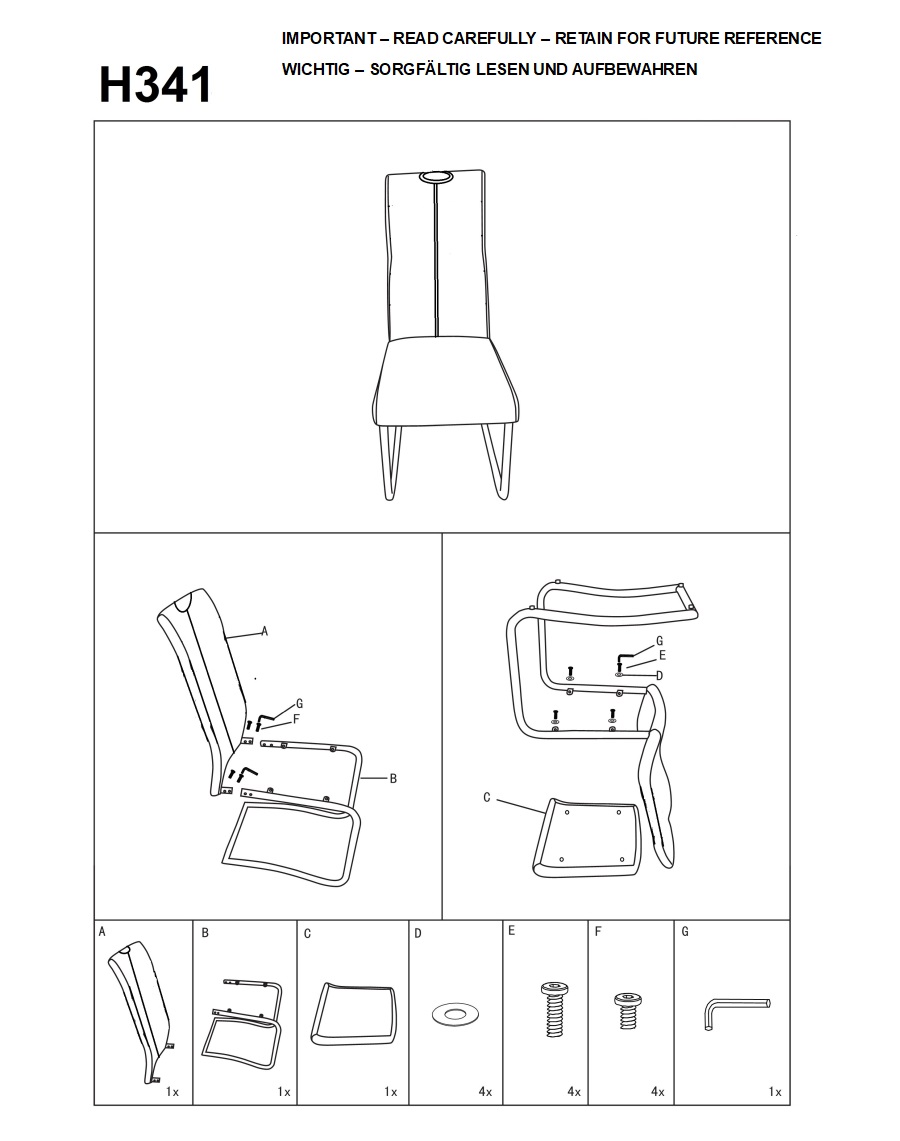 H341

IMPORTANT – READ CAREFULLY – RETAIN FOR FUTURE REFERENCE
WICHTIG – SORGFÄLTIG LESEN UND AUFBEWAHREN

A
G
F
B

G
E
D
C

| A | B | C | D | E | F | G |
|---|---|---|---|---|---|---|
| 1x | 1x | 1x | 4x | 4x | 4x | 1x |