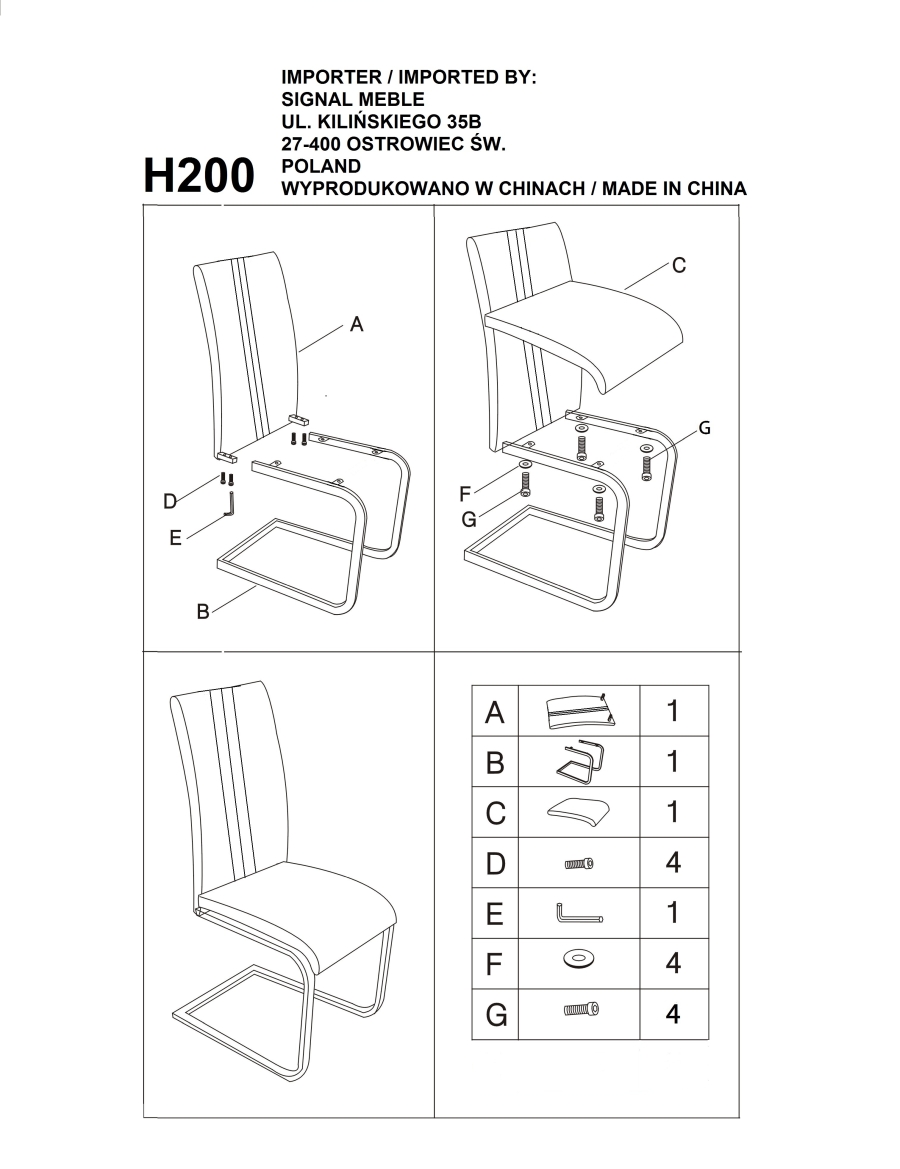 H200

IMPORTER / IMPORTED BY:
SIGNAL MEBLE
UL. KILIŃSKIEGO 35B
27-400 OSTROWIEC ŚW.
POLAND
WYPRODUKOWANO W CHINACH / MADE IN CHINA

A
D
E
B

C
G
F
G

| A | | 1 |
|---|---|---|
| B | | 1 |
| C | | 1 |
| D | | 4 |
| E | | 1 |
| F | | 4 |
| G | | 4 |