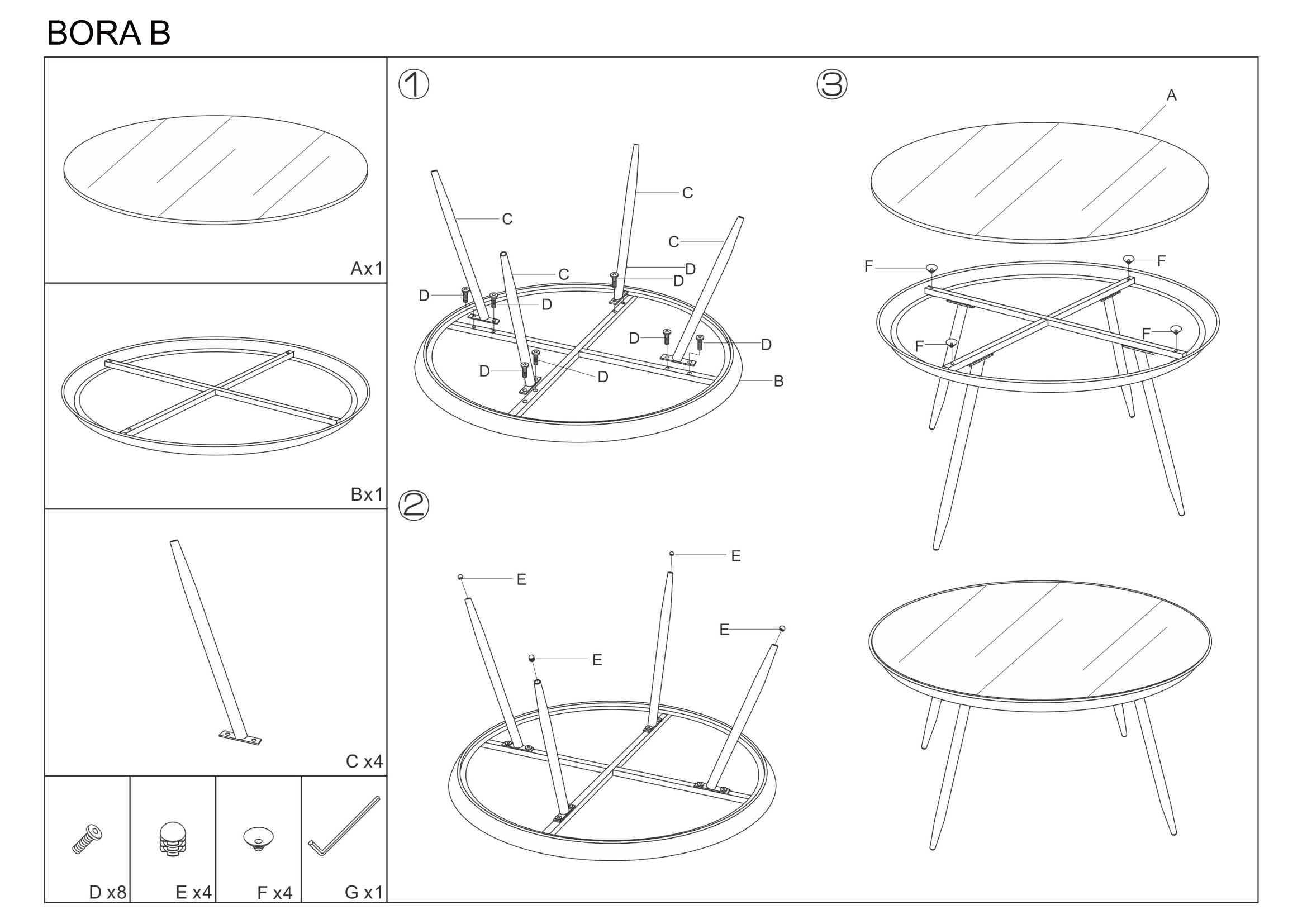 BORA B

Ax1

Bx1

C x4

D x8

E x4

F x4

G x1

①

C
C
C
C
D
D
D
D
D
D
D
D
B

②

E
E
E
E

③

A
F
F
F
F