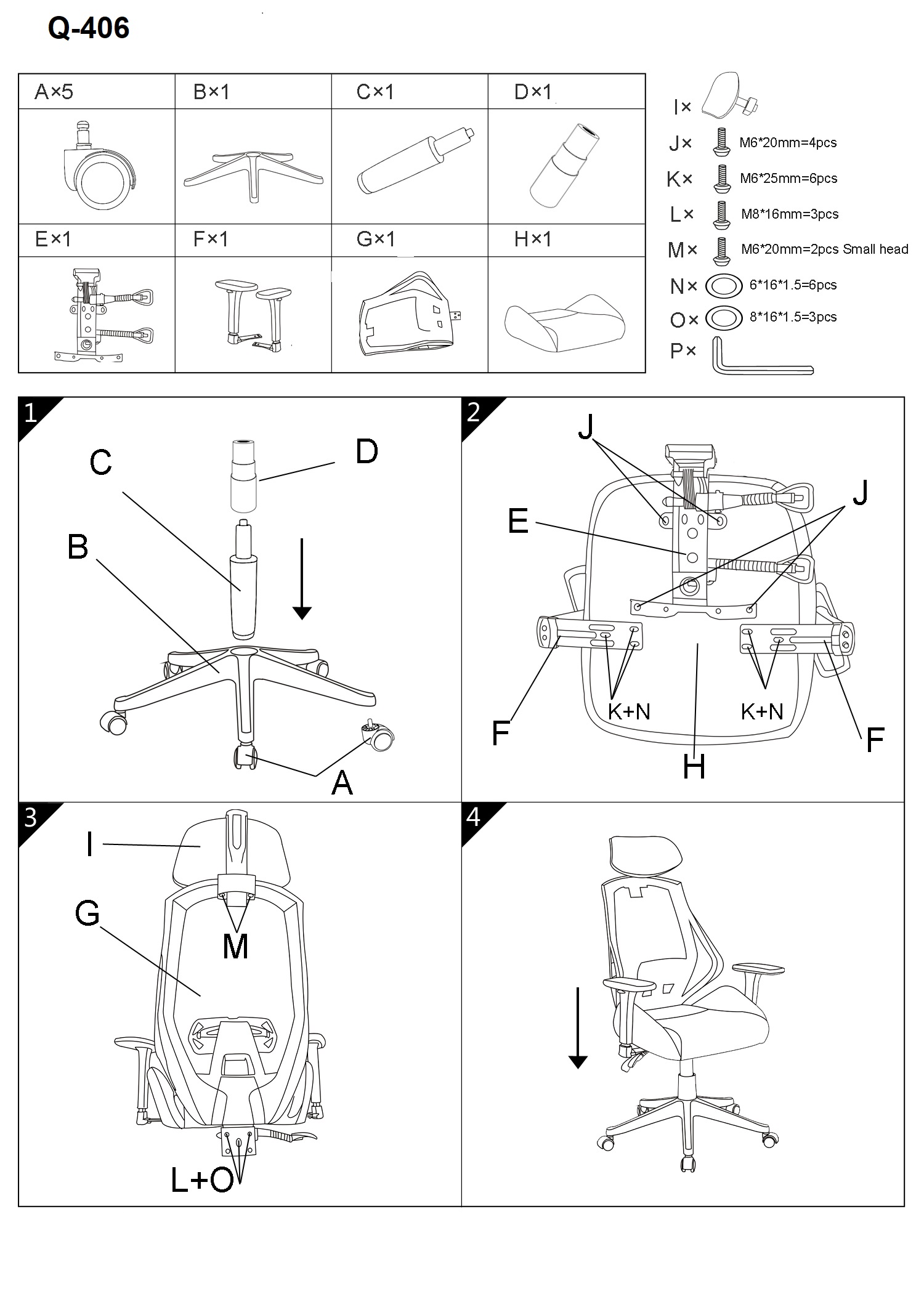 Q-406

| A×5 | B×1 | C×1 | D×1 |
|---|---|---|---|
| E×1 | F×1 | G×1 | H×1 |

I×

J× M6*20mm=4pcs

K× M6*25mm=6pcs

L× M8*16mm=3pcs

M× M6*20mm=2pcs Small head

N× 6*16*1.5=6pcs

O× 8*16*1.5=3pcs

P×

1

C D B A

2

J J E K+N K+N F F H

3

I G M L+O

4