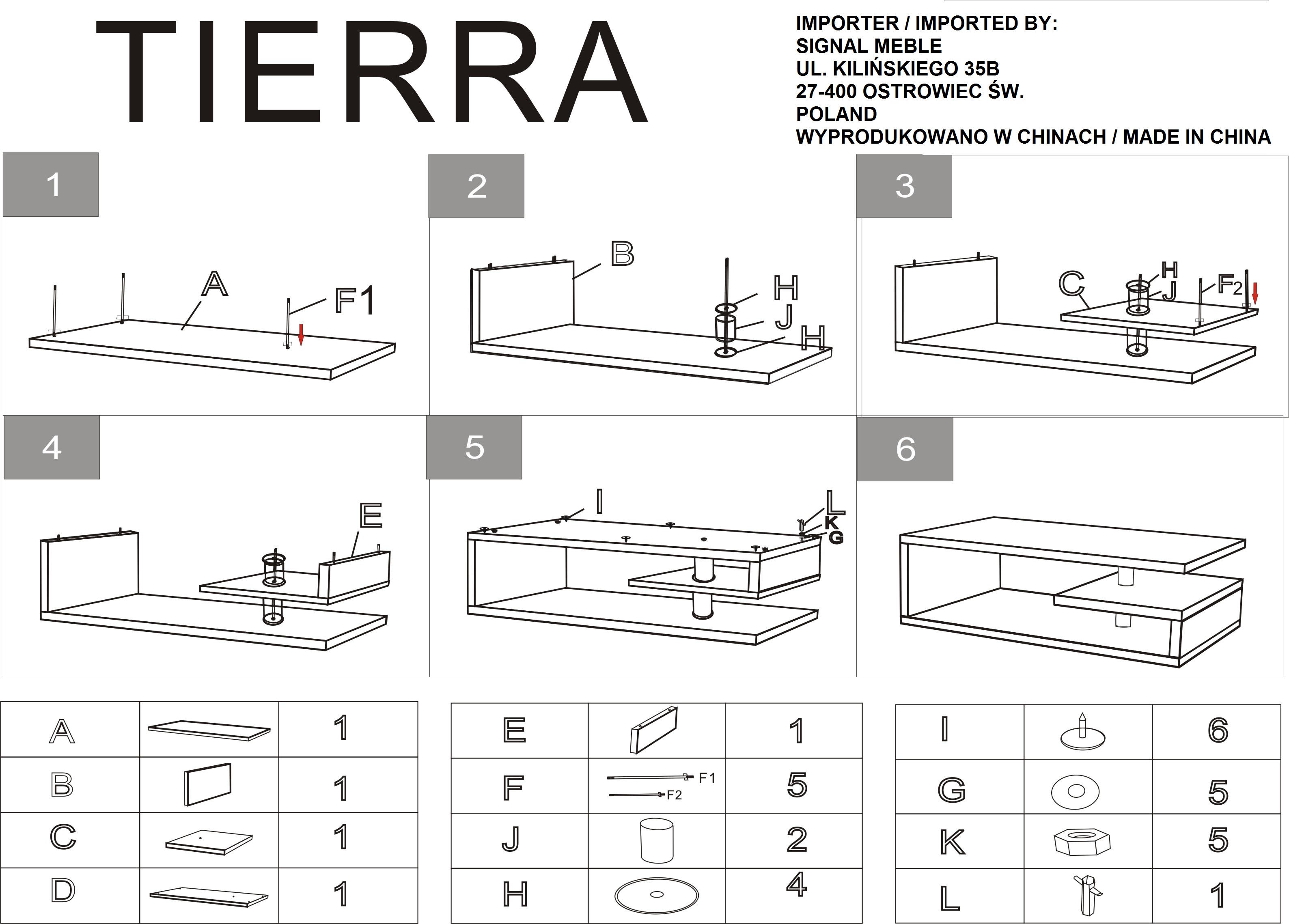 TIERRA

IMPORTER / IMPORTED BY:
SIGNAL MEBLE
UL. KILIŃSKIEGO 35B
27-400 OSTROWIEC ŚW.
POLAND
WYPRODUKOWANO W CHINACH / MADE IN CHINA

1
A
F1

2
B
H
J
H

3
C
H
J
F2

4
E

5
I
L
K
G

6

| A | | 1 |
|---|---|---|
| B | | 1 |
| C | | 1 |
| D | | 1 |

| E | | 1 |
|---|---|---|
| F | F1 F2 | 5 |
| J | | 2 |
| H | | 4 |

| I | | 6 |
|---|---|---|
| G | | 5 |
| K | | 5 |
| L | | 1 |