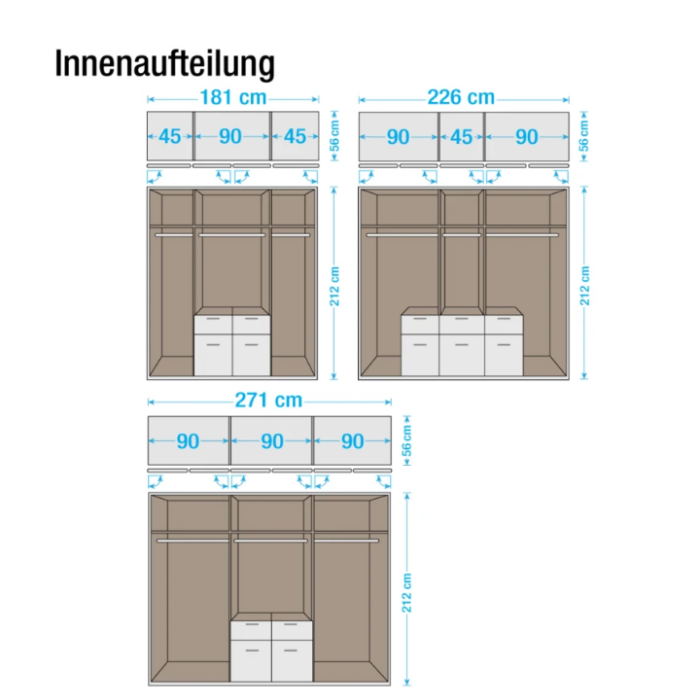 Innenaufteilung

181 cm
45 90 45
56 cm
212 cm

226 cm
90 45 90
56 cm
212 cm

271 cm
90 90 90
56 cm
212 cm