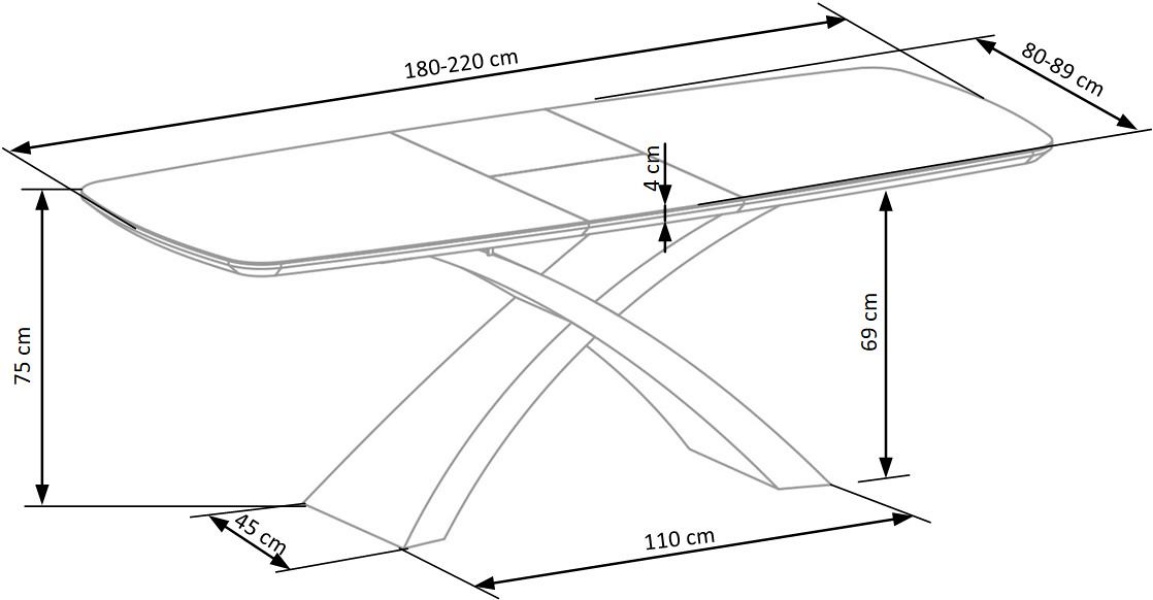 180-220 cm
80-89 cm
4 cm
75 cm
69 cm
45 cm
110 cm