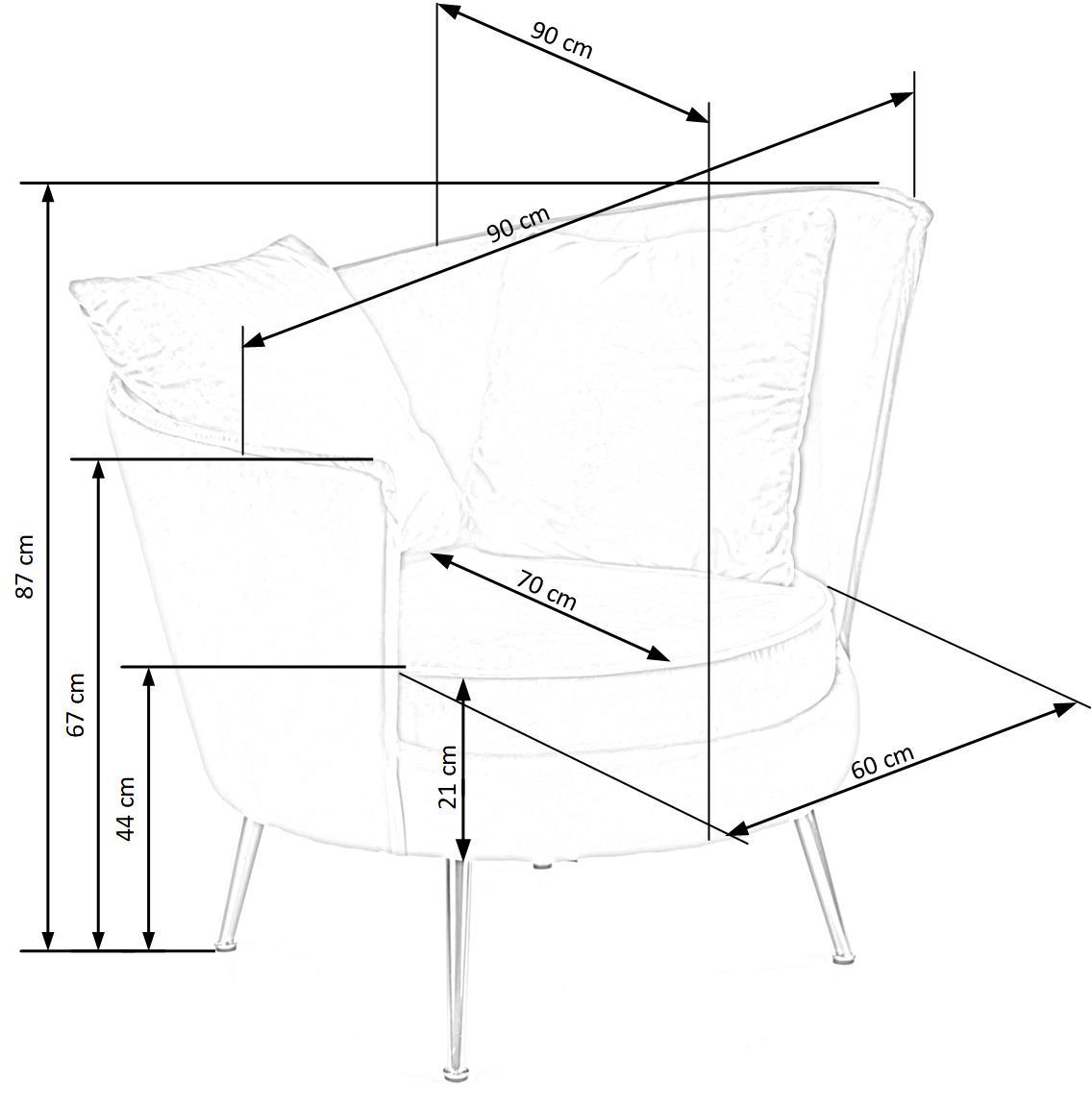 90 cm
90 cm
87 cm
67 cm
44 cm
70 cm
21 cm
60 cm